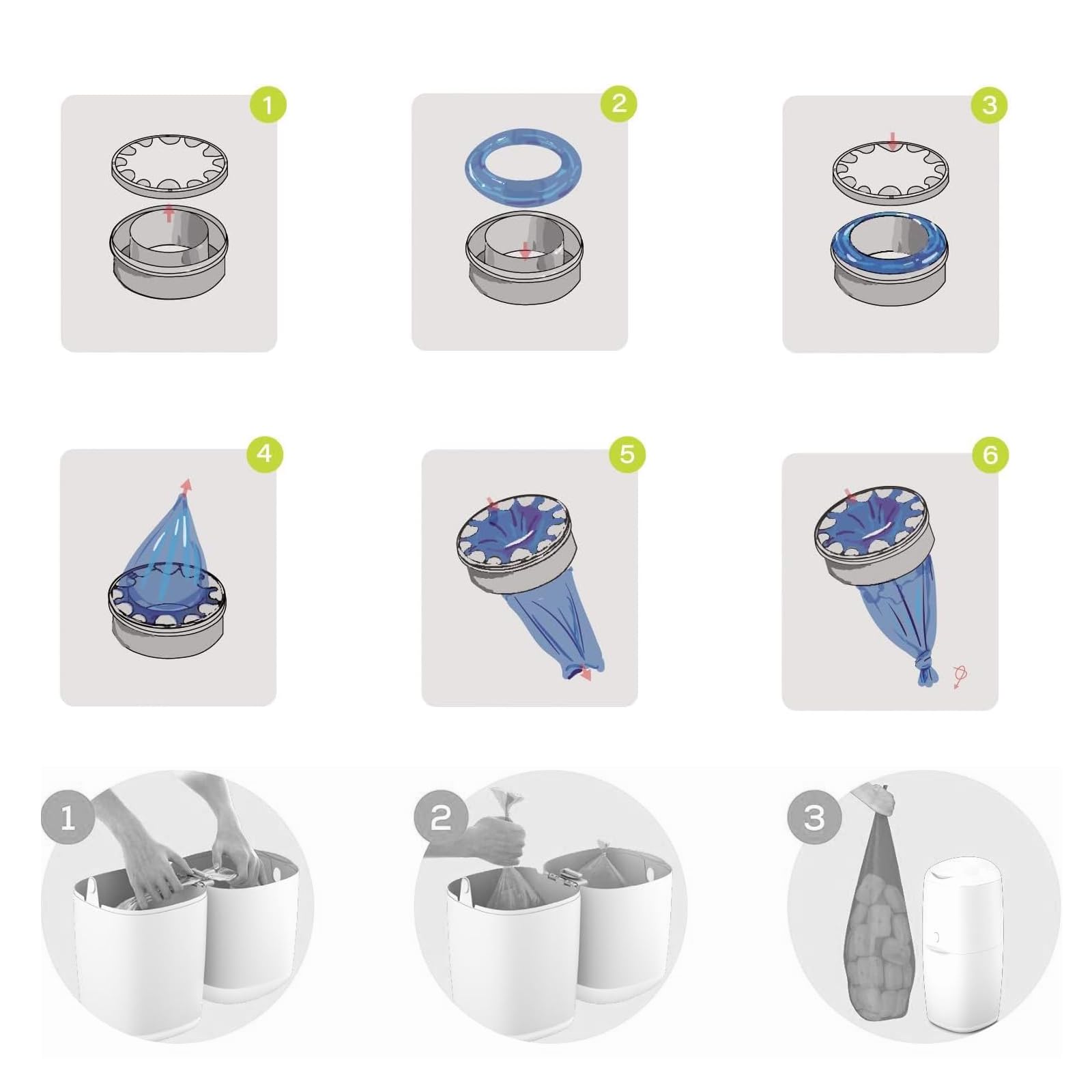 1
2
3
4
5
6
1
2
3