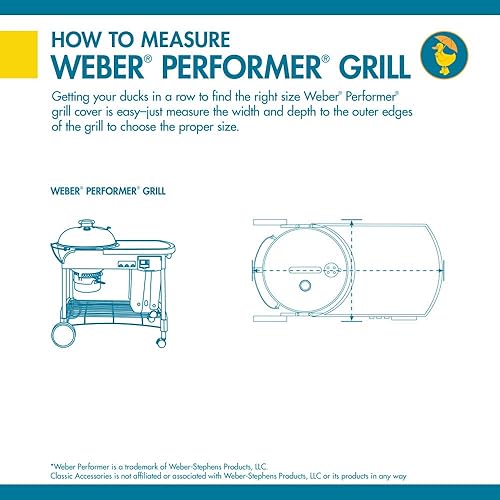 HOW TO MEASURE
WEBER® PERFORMER® GRILL

Getting your ducks in a row to find the right size Weber® Performer® grill cover is easy–just measure the width and depth to the outer edges of the grill to choose the proper size.

WEBER® PERFORMER® GRILL

*Weber Performer is a trademark of Weber-Stephens Products, LLC.
Classic Accessories is not affiliated or associated with Weber-Stephens Products, LLC or its products in any way