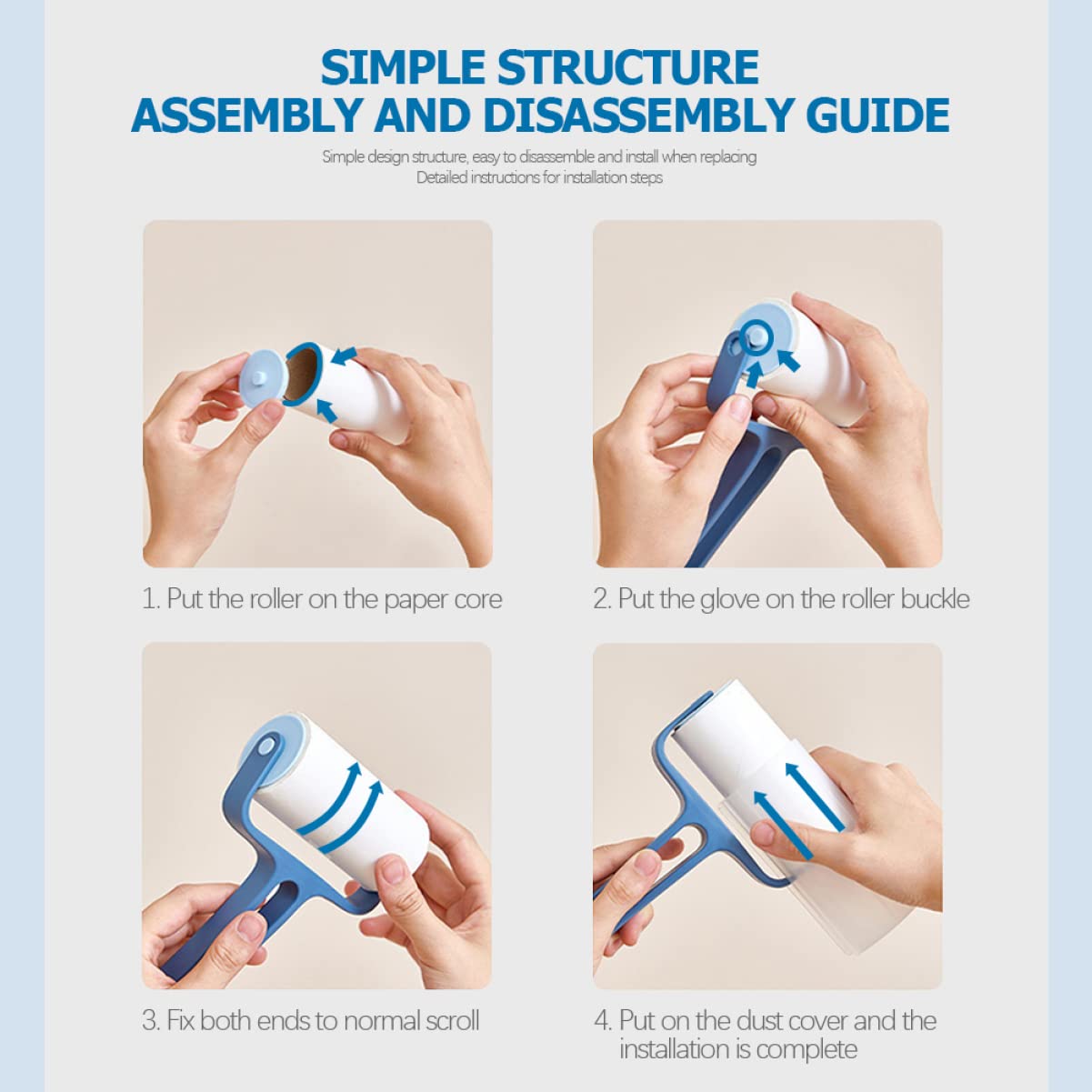 SIMPLE STRUCTURE
ASSEMBLY AND DISASSEMBLY GUIDE

Simple design structure, easy to disassemble and install when replacing
Detailed instructions for installation steps

1. Put the roller on the paper core

2. Put the glove on the roller buckle

3. Fix both ends to normal scroll

4. Put on the dust cover and the installation is complete