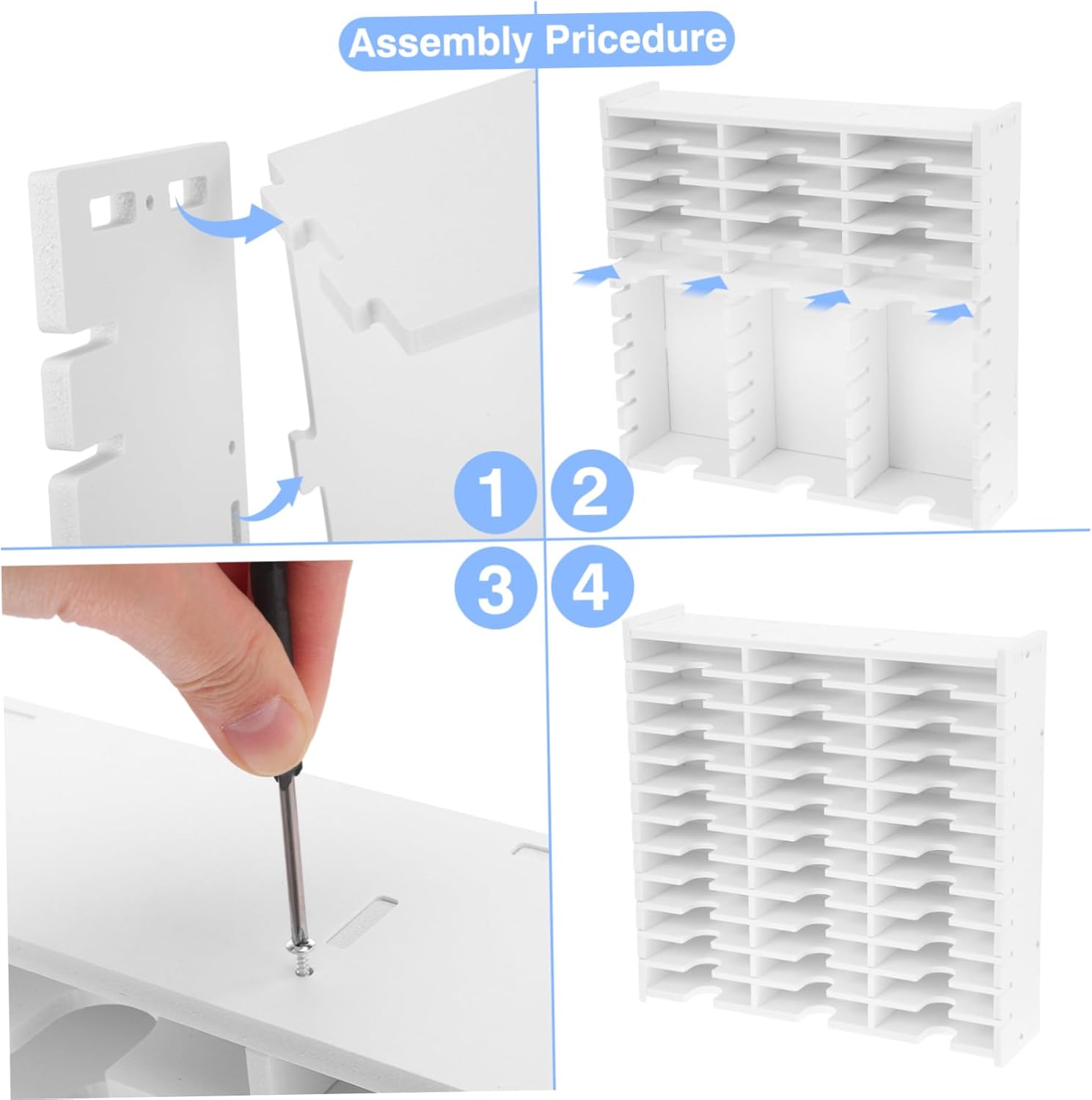 Assembly Pricedure

1
2
3
4