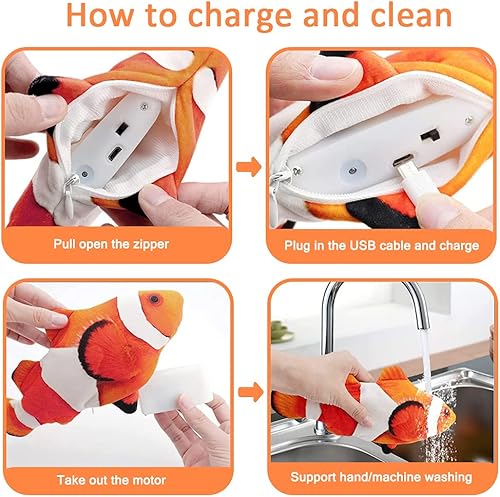 How to charge and clean

Pull open the zipper

Plug in the USB cable and charge

Take out the motor

Support hand/machine washing