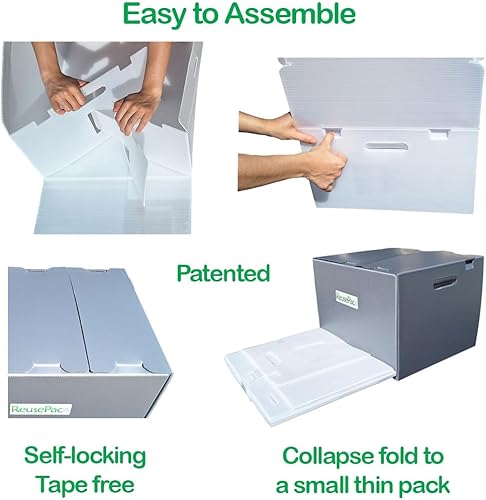 Easy to Assemble

Patented

ReusePac

ReusePac

Self-locking
Tape free

Collapse fold to
a small thin pack