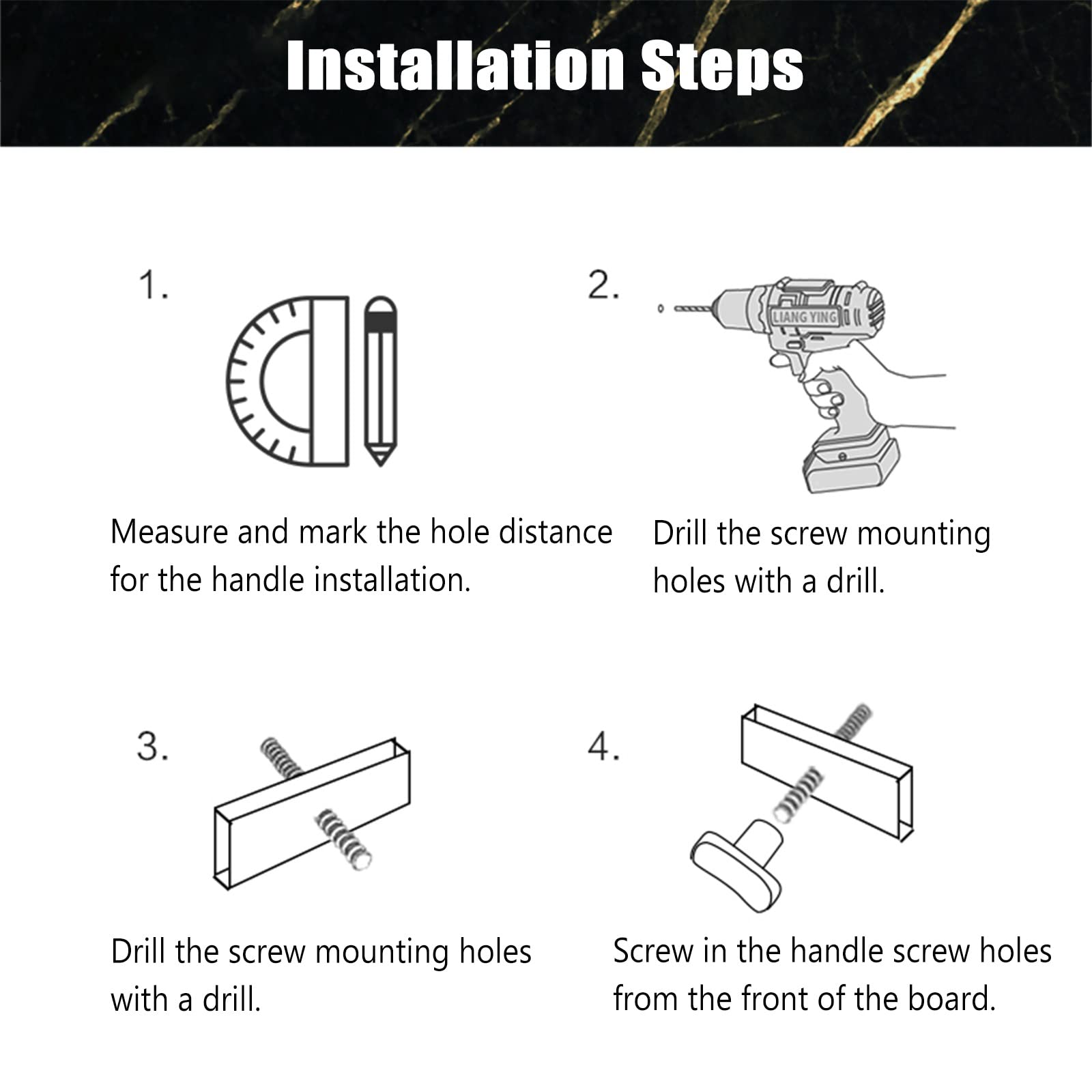 Installation Steps

1.

Measure and mark the hole distance for the handle installation.

2.

LIANG YING

Drill the screw mounting holes with a drill.

3.

Drill the screw mounting holes with a drill.

4.

Screw in the handle screw holes from the front of the board.