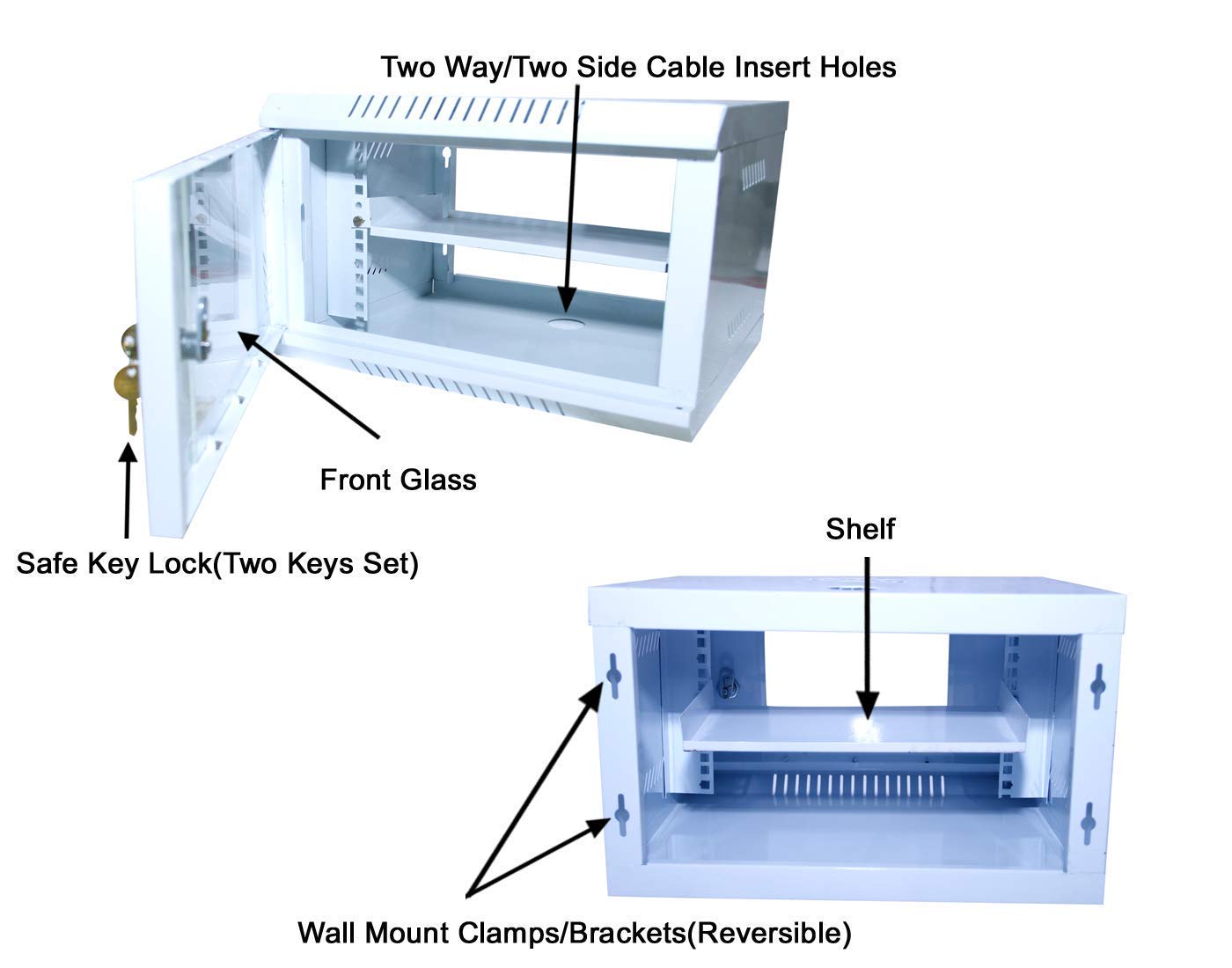 Two Way/Two Side Cable Insert Holes

Front Glass

Safe Key Lock(Two Keys Set)

Shelf

Wall Mount Clamps/Brackets(Reversible)