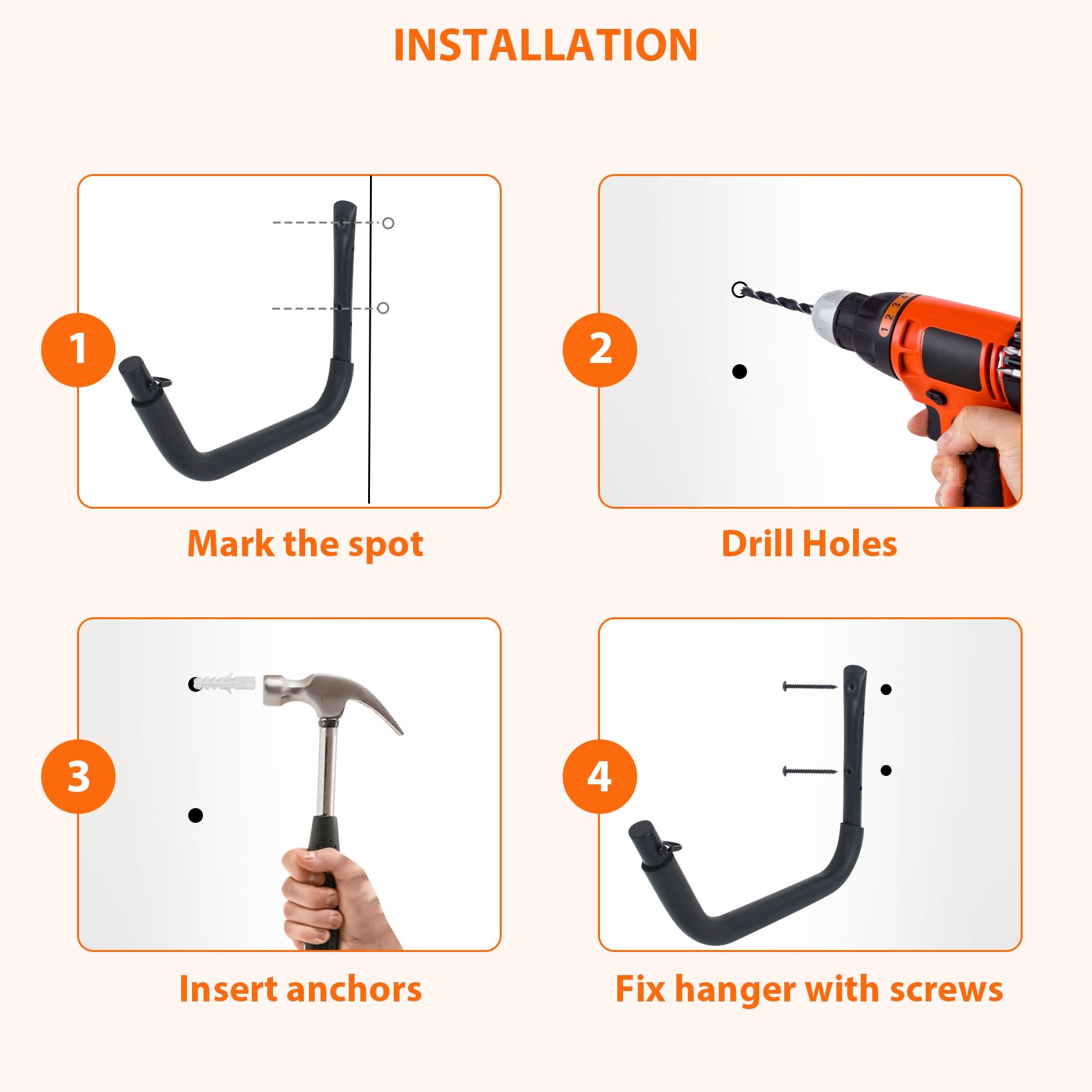 INSTALLATION

1

Mark the spot

2

1 2 3 4

Drill Holes

3

Insert anchors

4

Fix hanger with screws