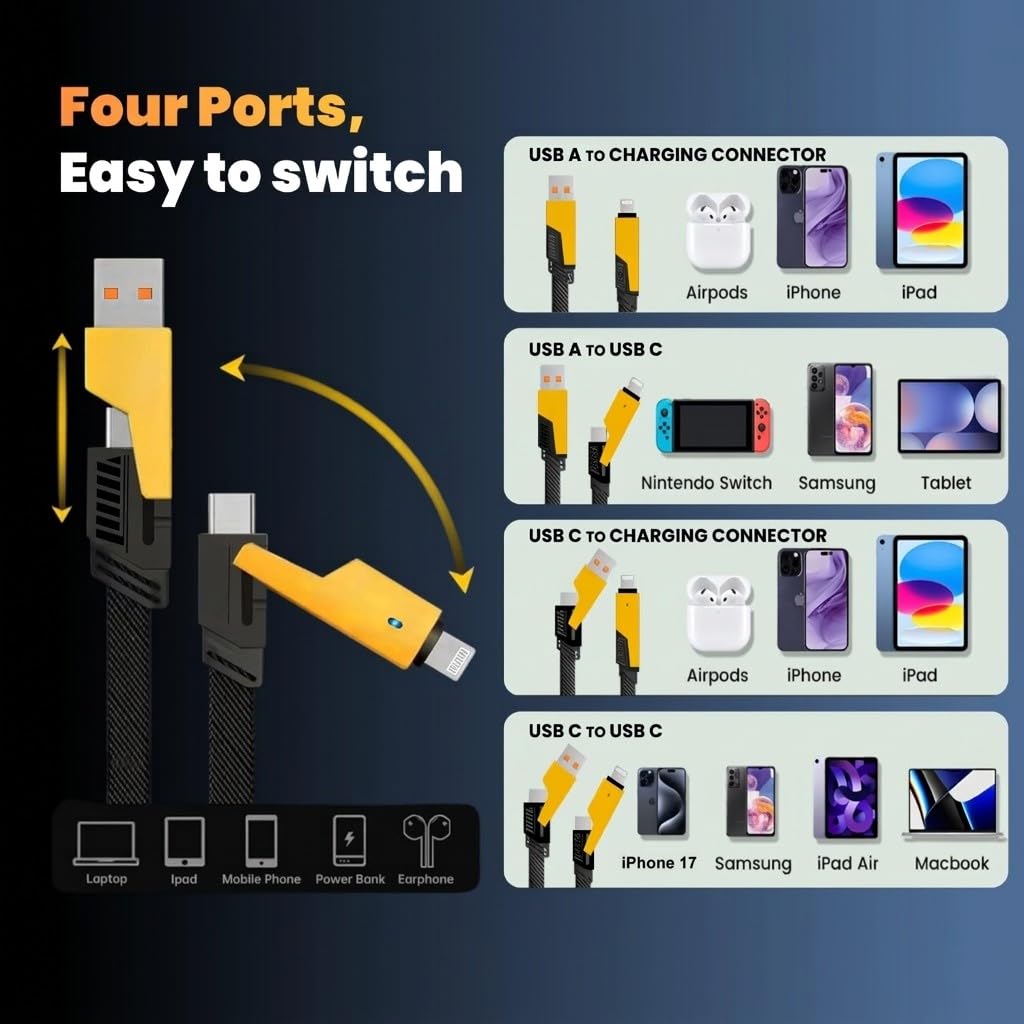 Four Ports,
Easy to switch

Laptop Ipad Mobile Phone Power Bank Earphone

USB A TO CHARGING CONNECTOR
Airpods iPhone iPad

USB A TO USB C
Nintendo Switch Samsung Tablet

USB C TO CHARGING CONNECTOR
Airpods iPhone iPad

USB C TO USB C
iPhone 17 Samsung iPad Air Macbook