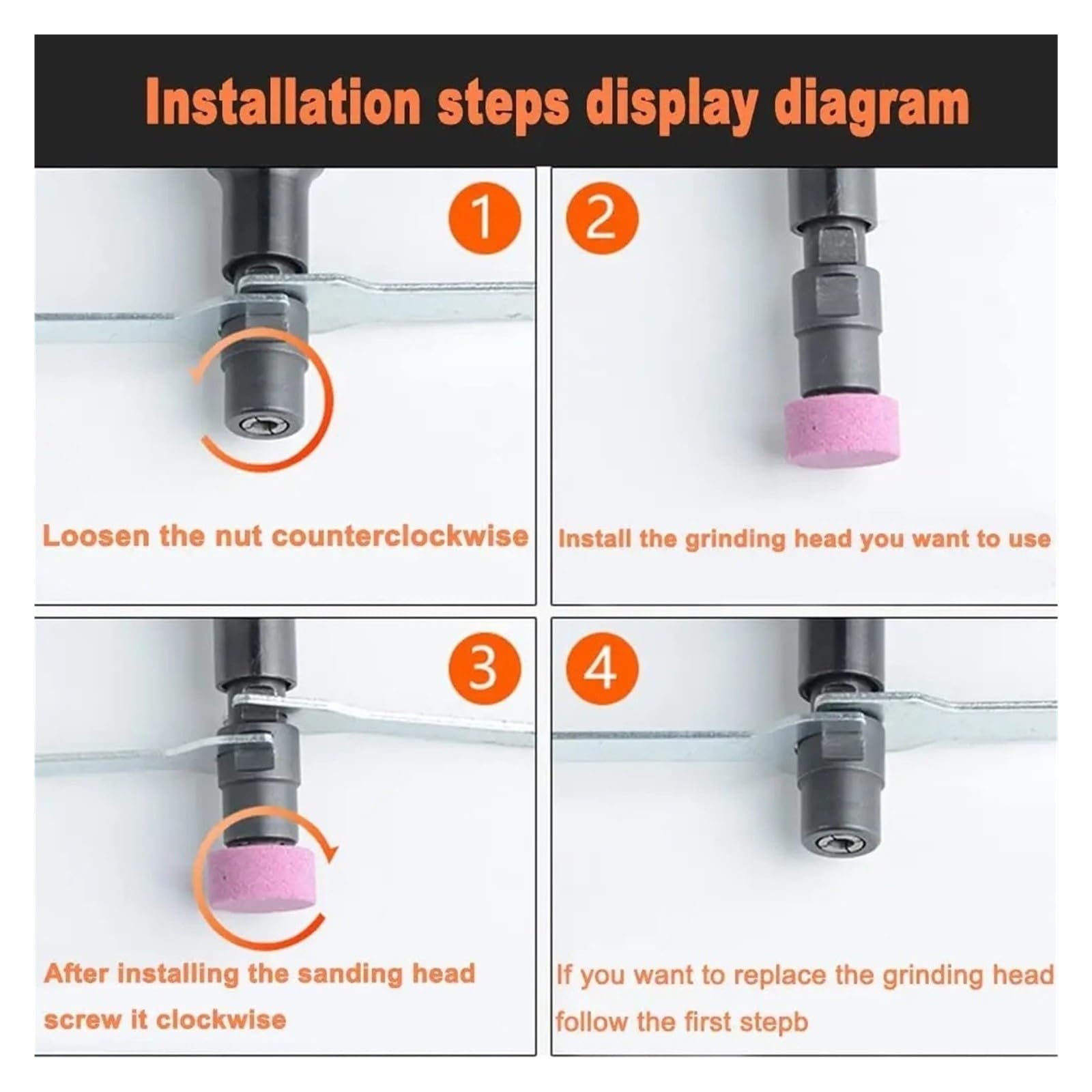 Installation steps display diagram

1

Loosen the nut counterclockwise

2

Install the grinding head you want to use

3

After installing the sanding head screw it clockwise

4

If you want to replace the grinding head follow the first stepb