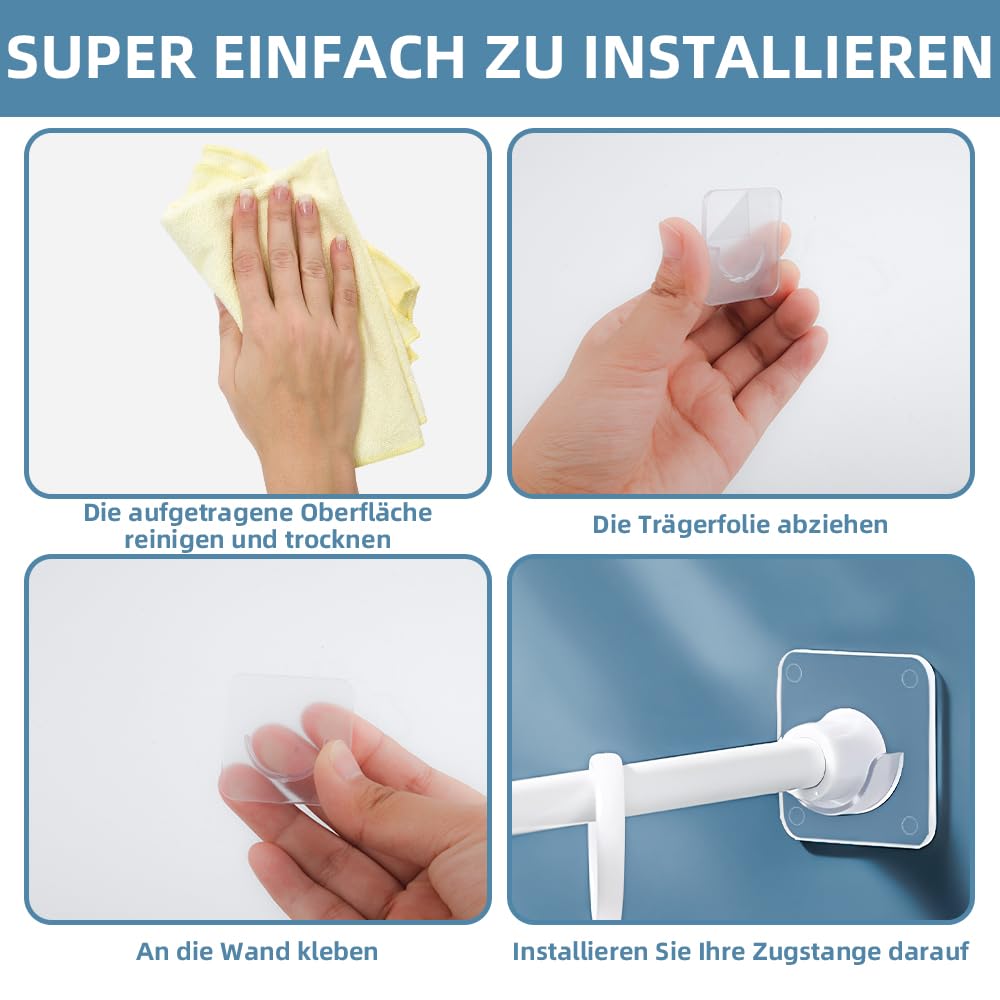 SUPER EINFACH ZU INSTALLIEREN

Die aufgetragene Oberfläche reinigen und trocknen

Die Trägerfolie abziehen

An die Wand kleben

Installieren Sie Ihre Zugstange darauf