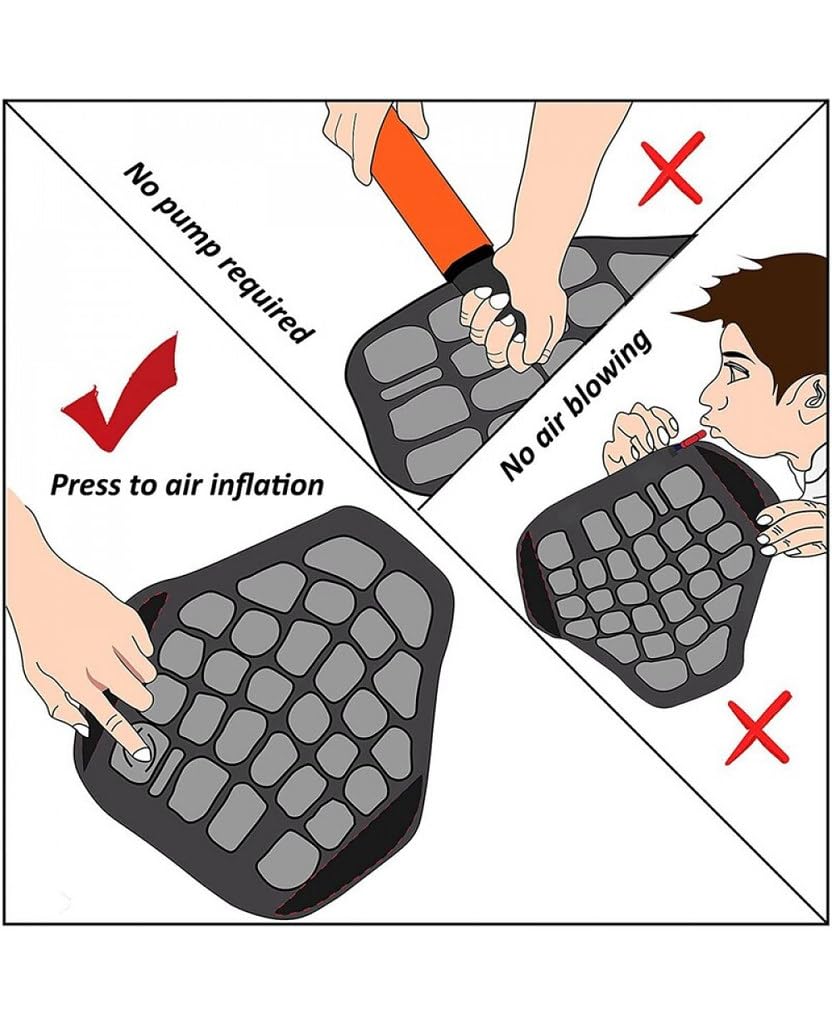 No pump required

No air blowing

Press to air inflation