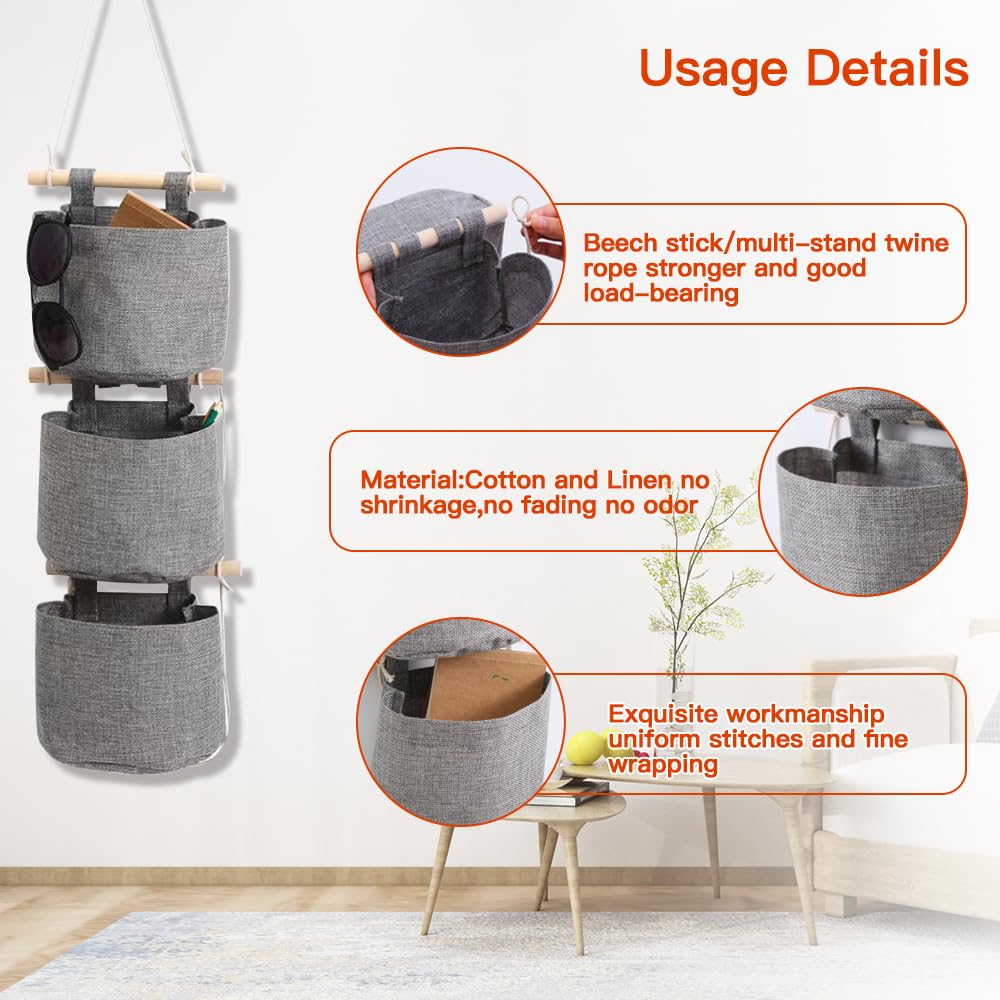 Usage Details

Beech stick/multi-stand twine rope stronger and good load-bearing

Material:Cotton and Linen no shrinkage,no fading no odor

Exquisite workmanship uniform stitches and fine wrapping