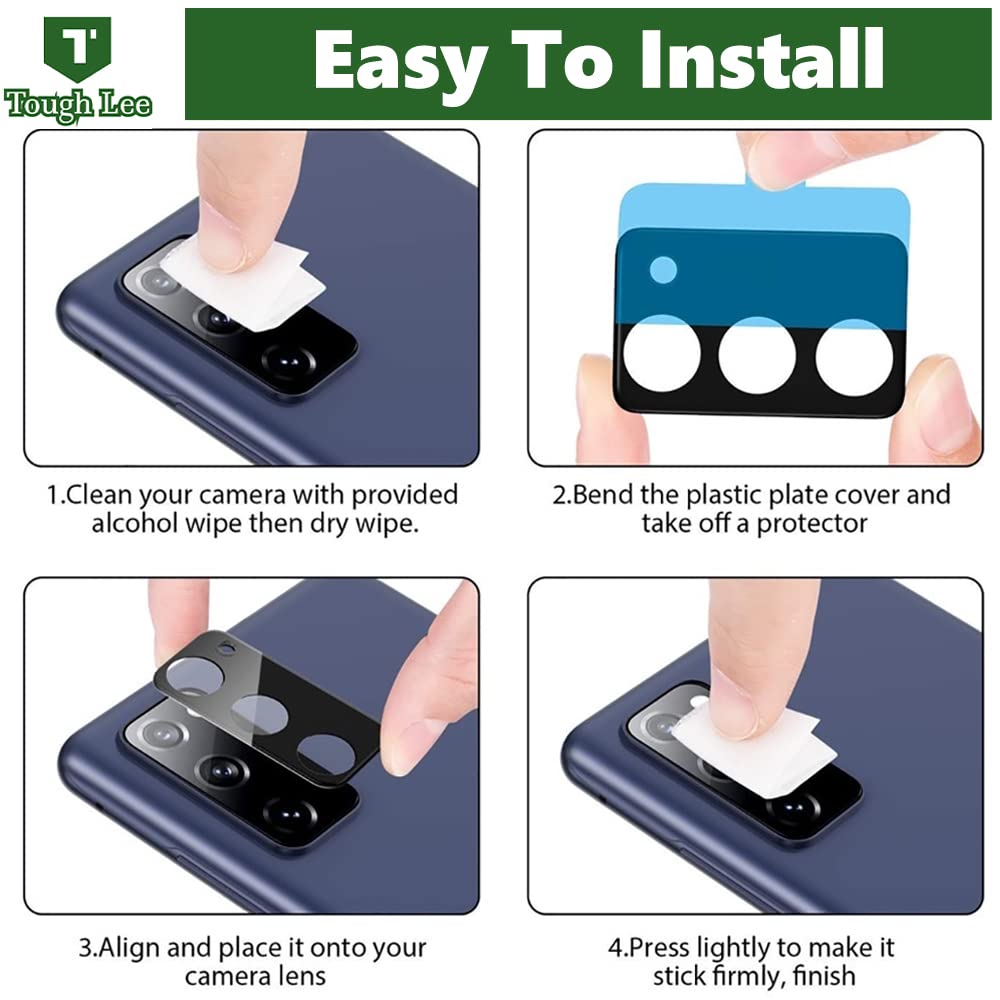 T
Tough Lee

Easy To Install

1.Clean your camera with provided alcohol wipe then dry wipe.

2.Bend the plastic plate cover and take off a protector

3.Align and place it onto your camera lens

4.Press lightly to make it stick firmly, finish