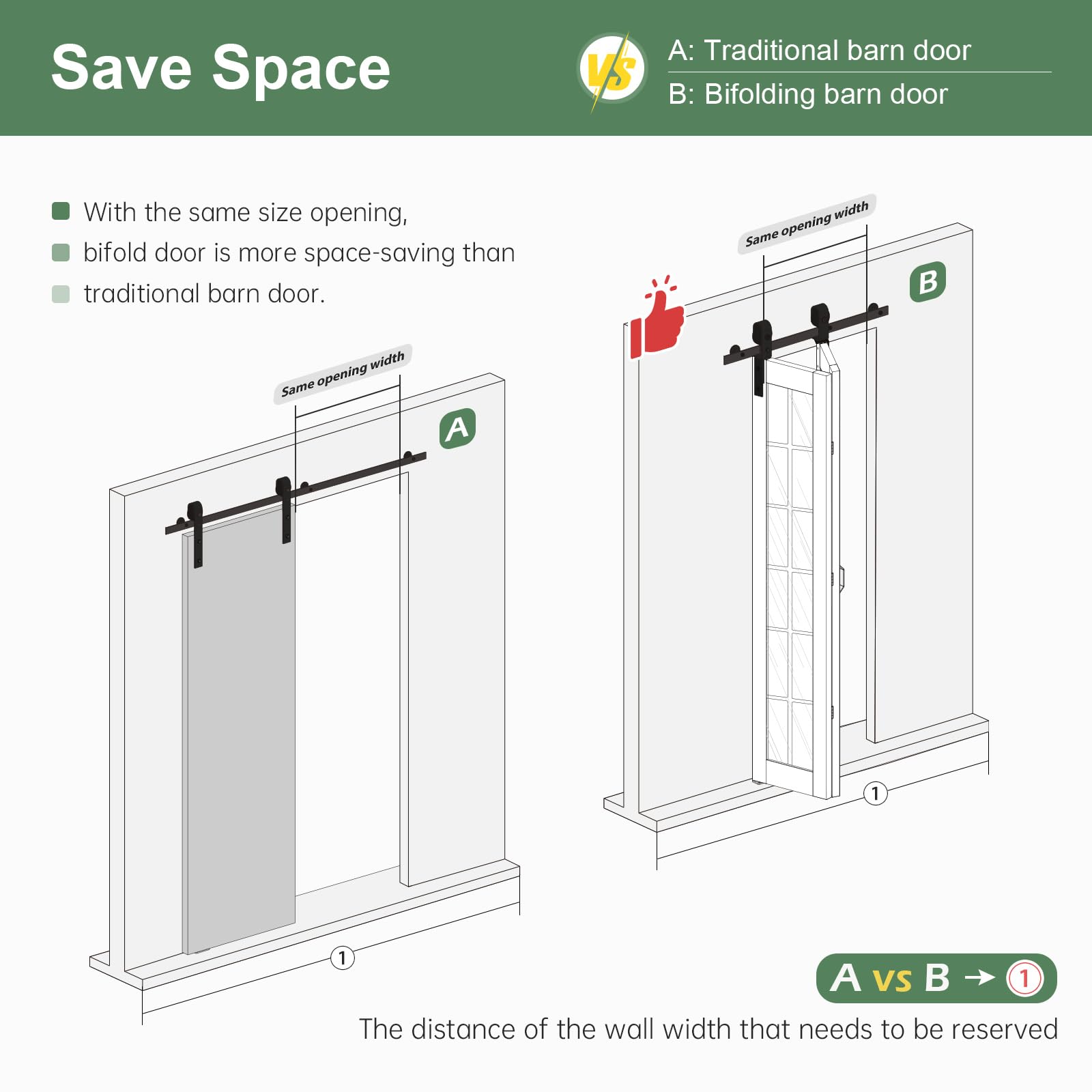 Save Space

VS

A: Traditional barn door

B: Bifolding barn door

With the same size opening,
bifold door is more space-saving than
traditional barn door.

Same opening width

A

1

Same opening width

B

1

A vs B → 1

The distance of the wall width that needs to be reserved