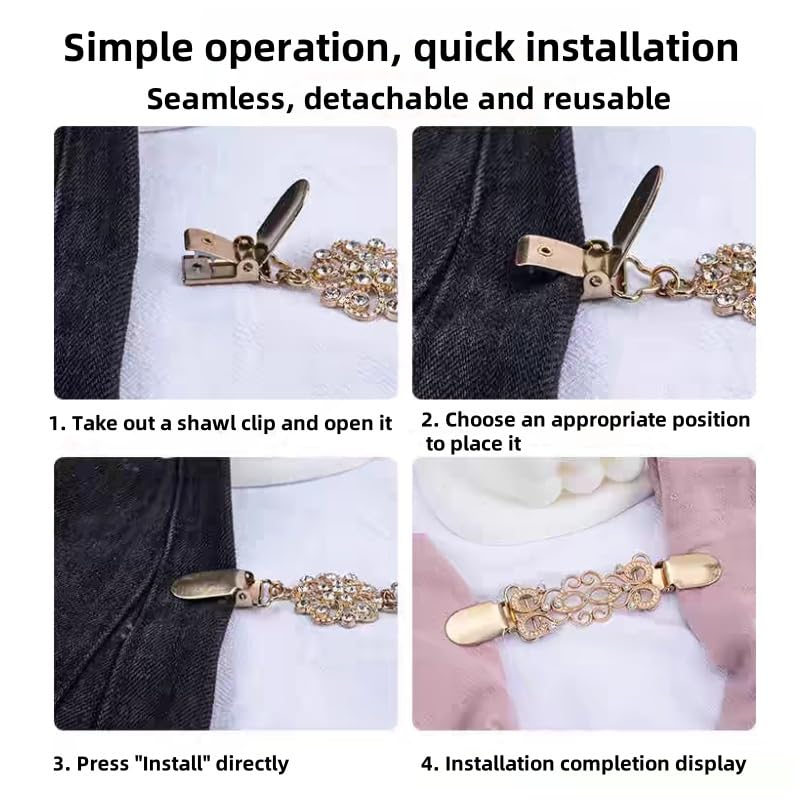 Simple operation, quick installation
Seamless, detachable and reusable

1. Take out a shawl clip and open it

2. Choose an appropriate position to place it

3. Press "Install" directly

4. Installation completion display