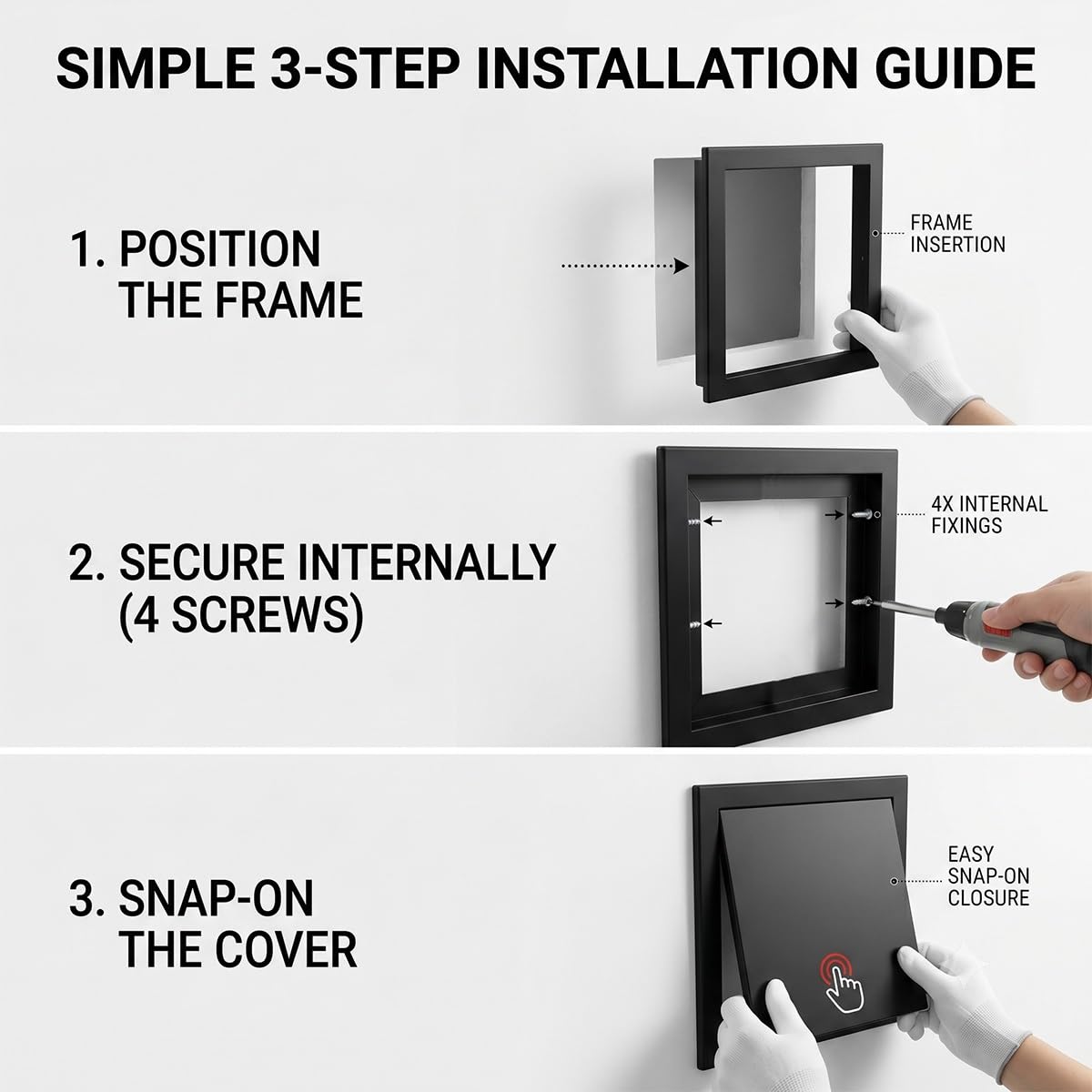 SIMPLE 3-STEP INSTALLATION GUIDE

1. POSITION THE FRAME

FRAME INSERTION

2. SECURE INTERNALLY (4 SCREWS)

4X INTERNAL FIXINGS

3. SNAP-ON THE COVER

EASY SNAP-ON CLOSURE