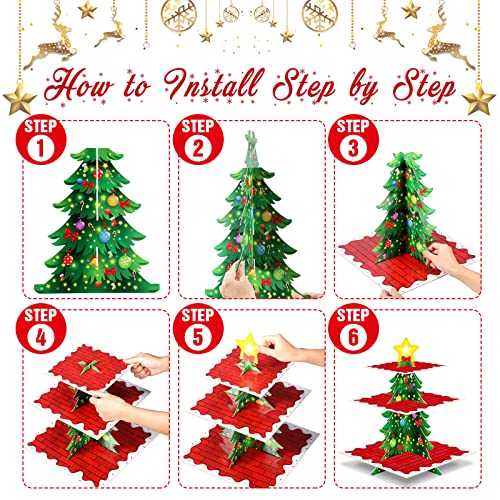 How to Install Step by Step

STEP 1

STEP 2

STEP 3

STEP 4

STEP 5

STEP 6