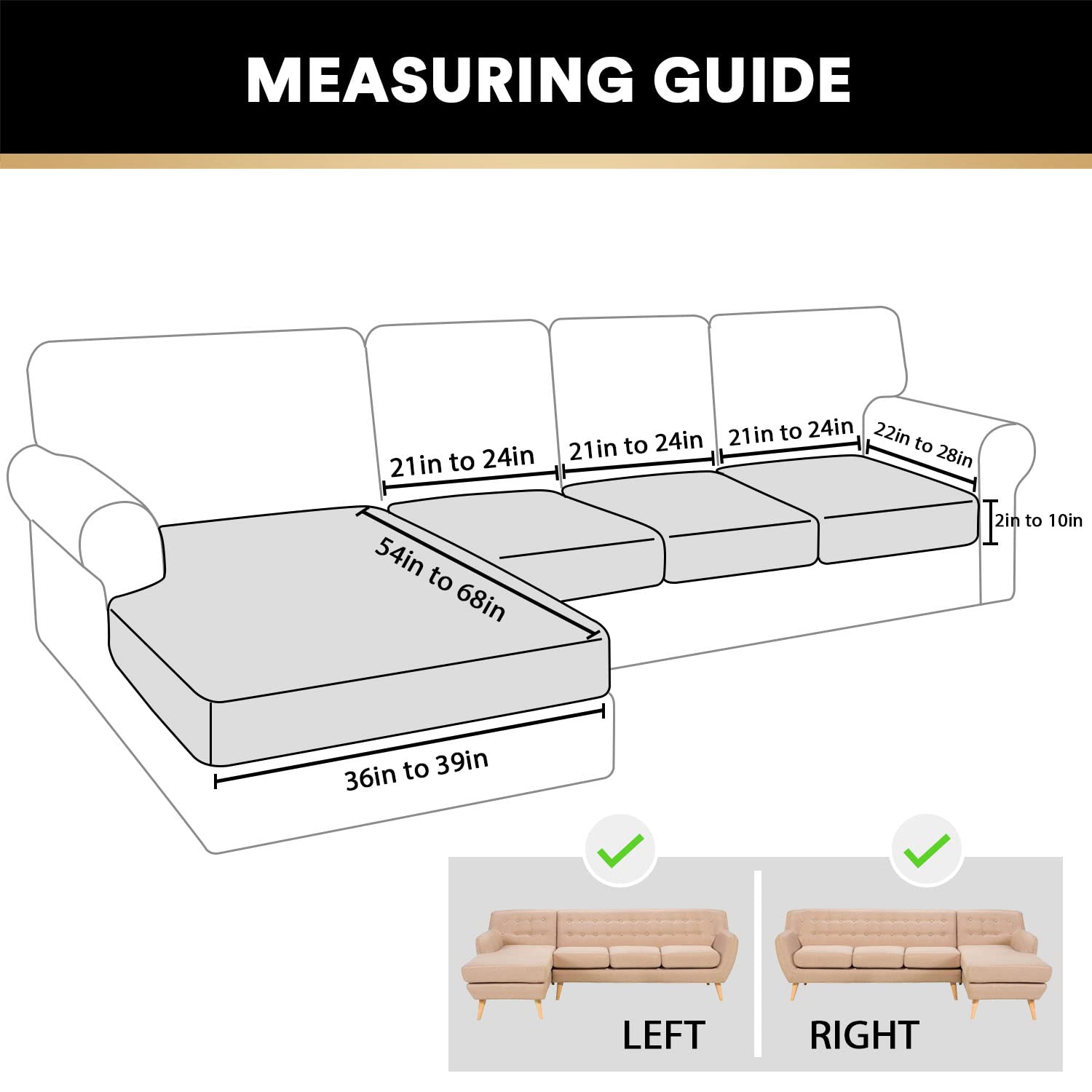 MEASURING GUIDE

21in to 24in

21in to 24in

21in to 24in

22in to 28in

2in to 10in

54in to 68in

36in to 39in

LEFT

RIGHT