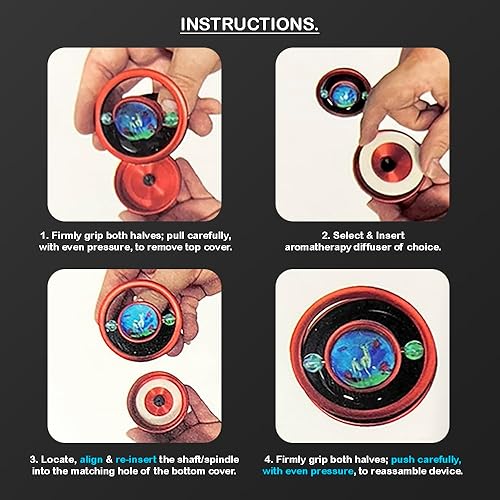 INSTRUCTIONS.

1. Firmly grip both halves; pull carefully, with even pressure, to remove top cover.

2. Select & Insert aromatherapy diffuser of choice.

3. Locate, align & re-insert the shaft/spindle into the matching hole of the bottom cover.

4. Firmly grip both halves; push carefully, with even pressure, to reassamble device.