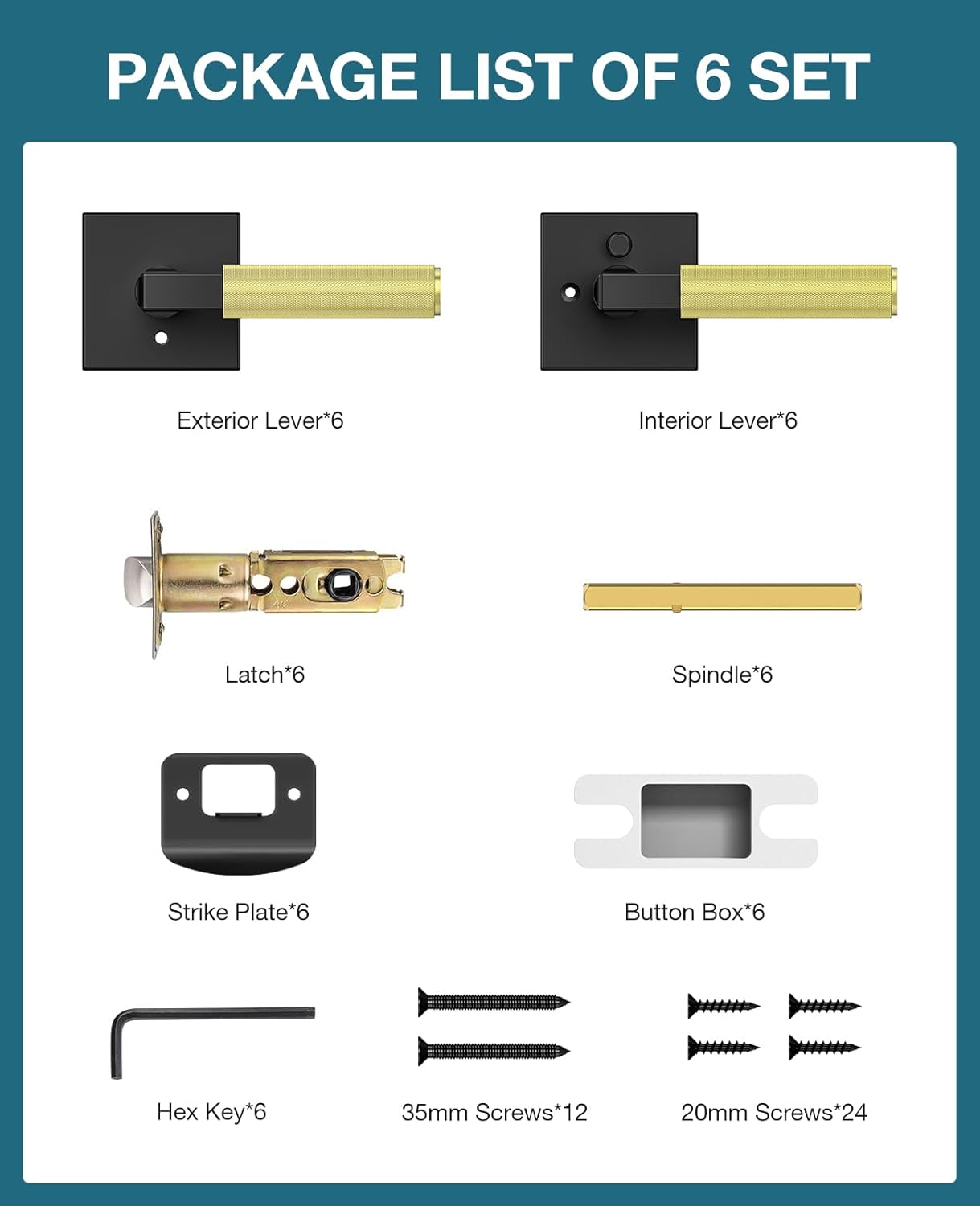 PACKAGE LIST OF 6 SET

Exterior Lever*6

Interior Lever*6

Latch*6

Spindle*6

Strike Plate*6

Button Box*6

Hex Key*6

35mm Screws*12

20mm Screws*24