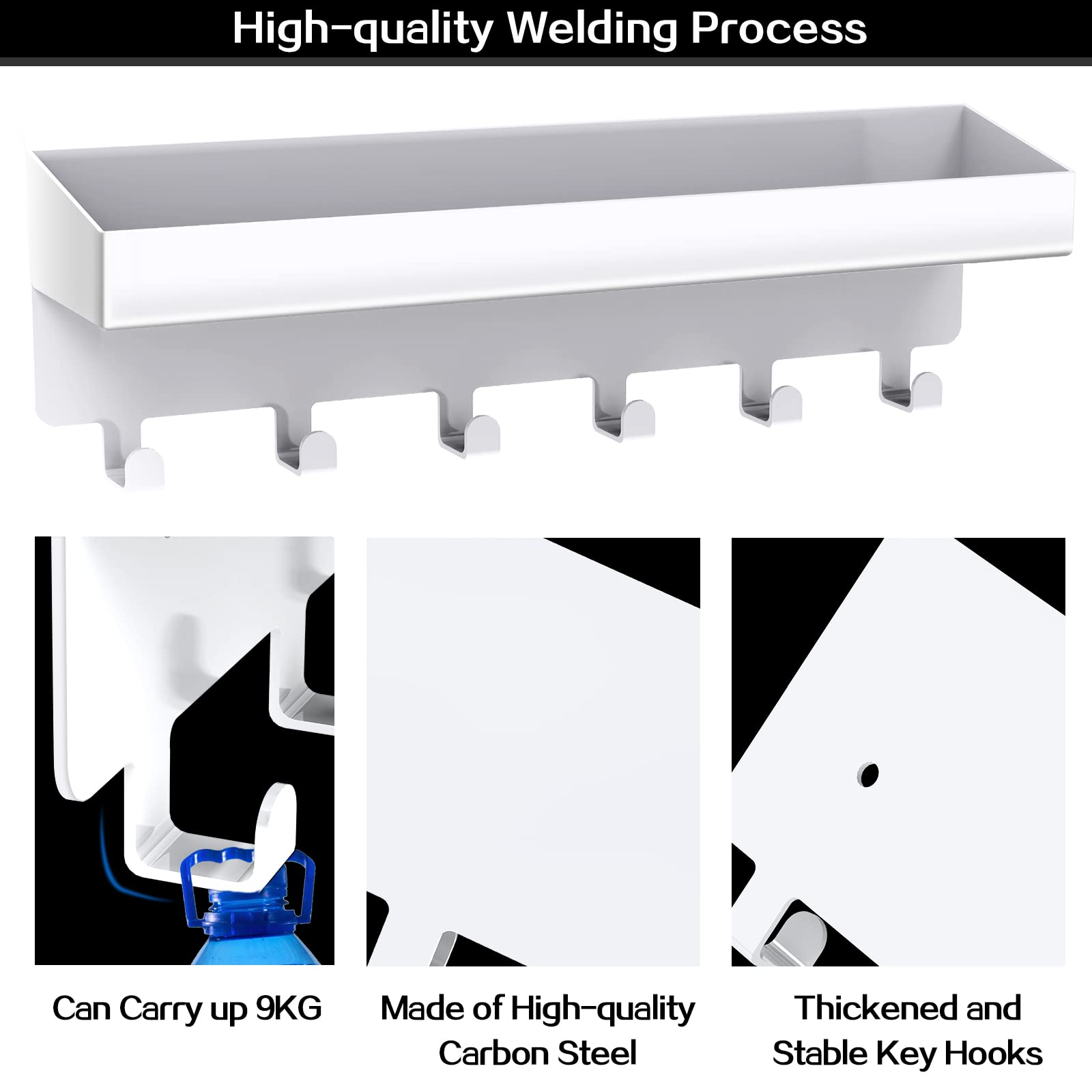 High-quality Welding Process

Can Carry up 9KG

Made of High-quality Carbon Steel

Thickened and Stable Key Hooks