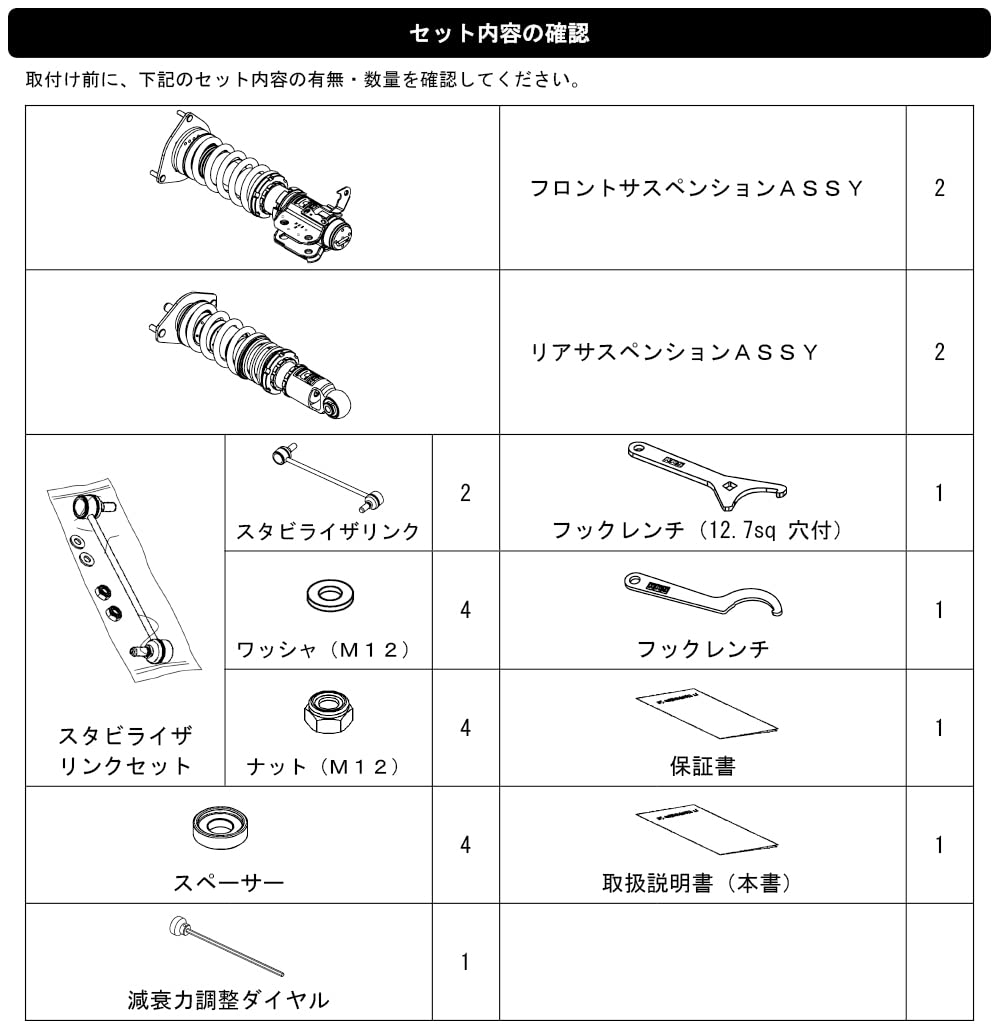 セット内容の確認

取付け前に、下記のセット内容の有無・数量を確認してください。

| | | | | |
|---|---|---|---|---|
| | | | フロントサスペンションＡＳＳＹ | 2 |
| | | | リアサスペンションＡＳＳＹ | 2 |
| スタビライザリンクセット | スタビライザリンク | 2 | フックレンチ（12.7sq 穴付） | 1 |
| | ワッシャ（Ｍ１２） | 4 | フックレンチ | 1 |
| | ナット（Ｍ１２） | 4 | 保証書 | 1 |
| スペーサー | | 4 | 取扱説明書（本書） | 1 |
| 減衰力調整ダイヤル | | 1 | | |