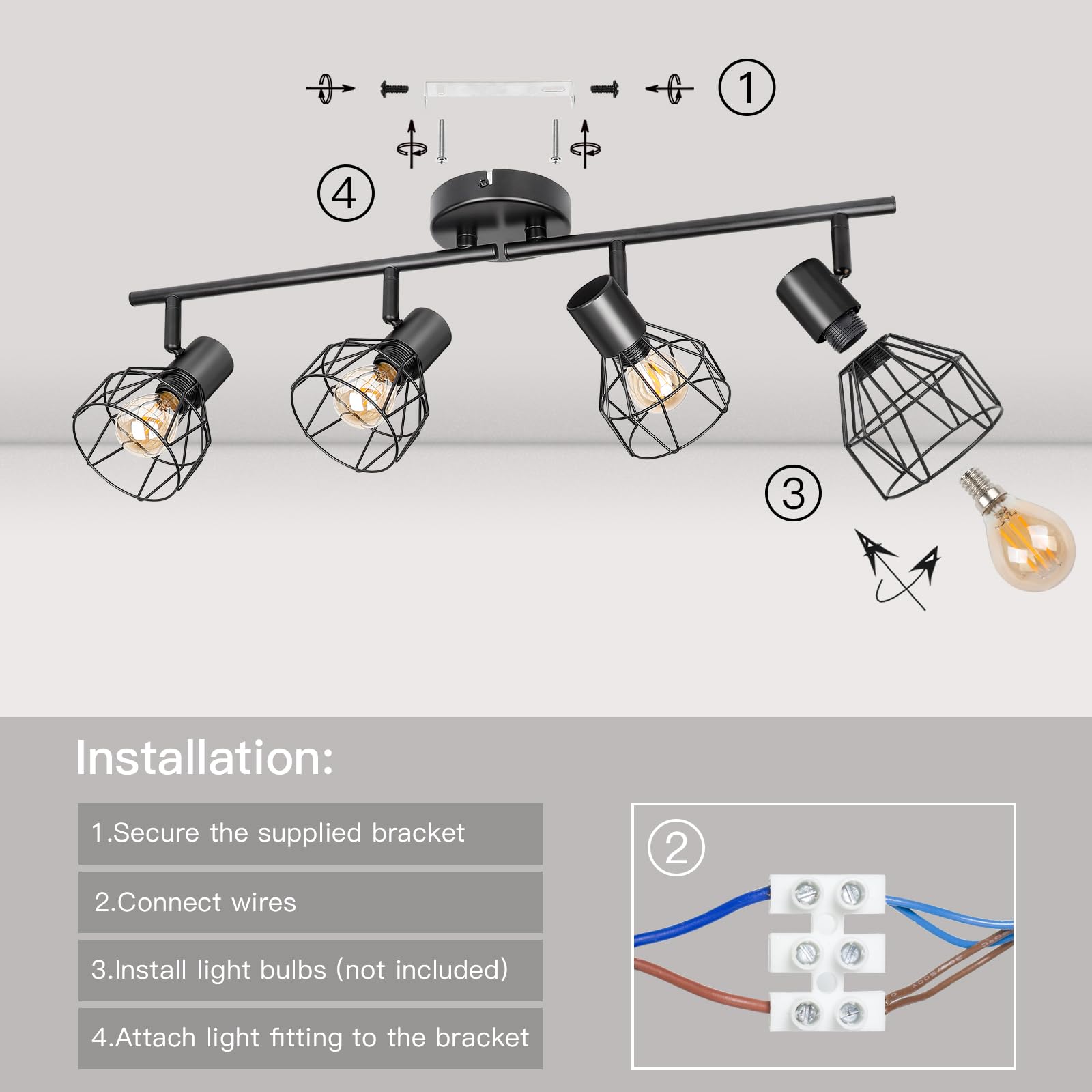 ①

④

③

Installation:

1.Secure the supplied bracket

2.Connect wires

3.Install light bulbs (not included)

4.Attach light fitting to the bracket

②