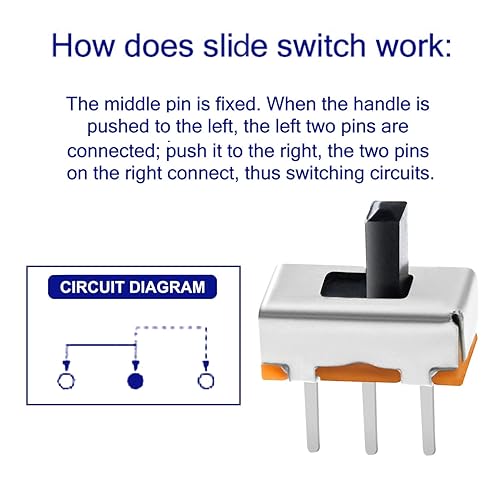 How does slide switch work:

The middle pin is fixed. When the handle is pushed to the left, the left two pins are connected; push it to the right, the two pins on the right connect, thus switching circuits.

CIRCUIT DIAGRAM