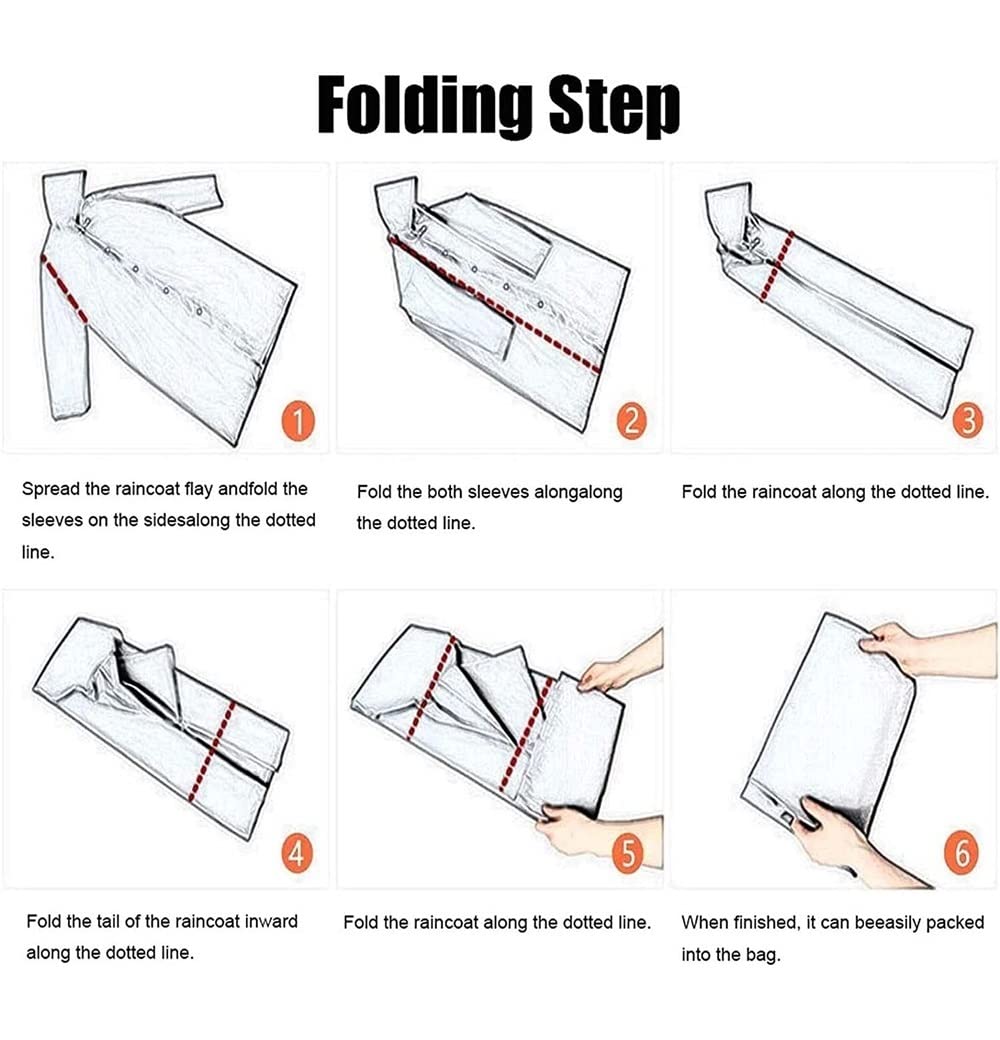 Folding Step

1

Spread the raincoat flay andfold the sleeves on the sidesalong the dotted line.

2

Fold the both sleeves alongalong the dotted line.

3

Fold the raincoat along the dotted line.

4

Fold the tail of the raincoat inward along the dotted line.

5

Fold the raincoat along the dotted line.

6

When finished, it can beeasily packed into the bag.