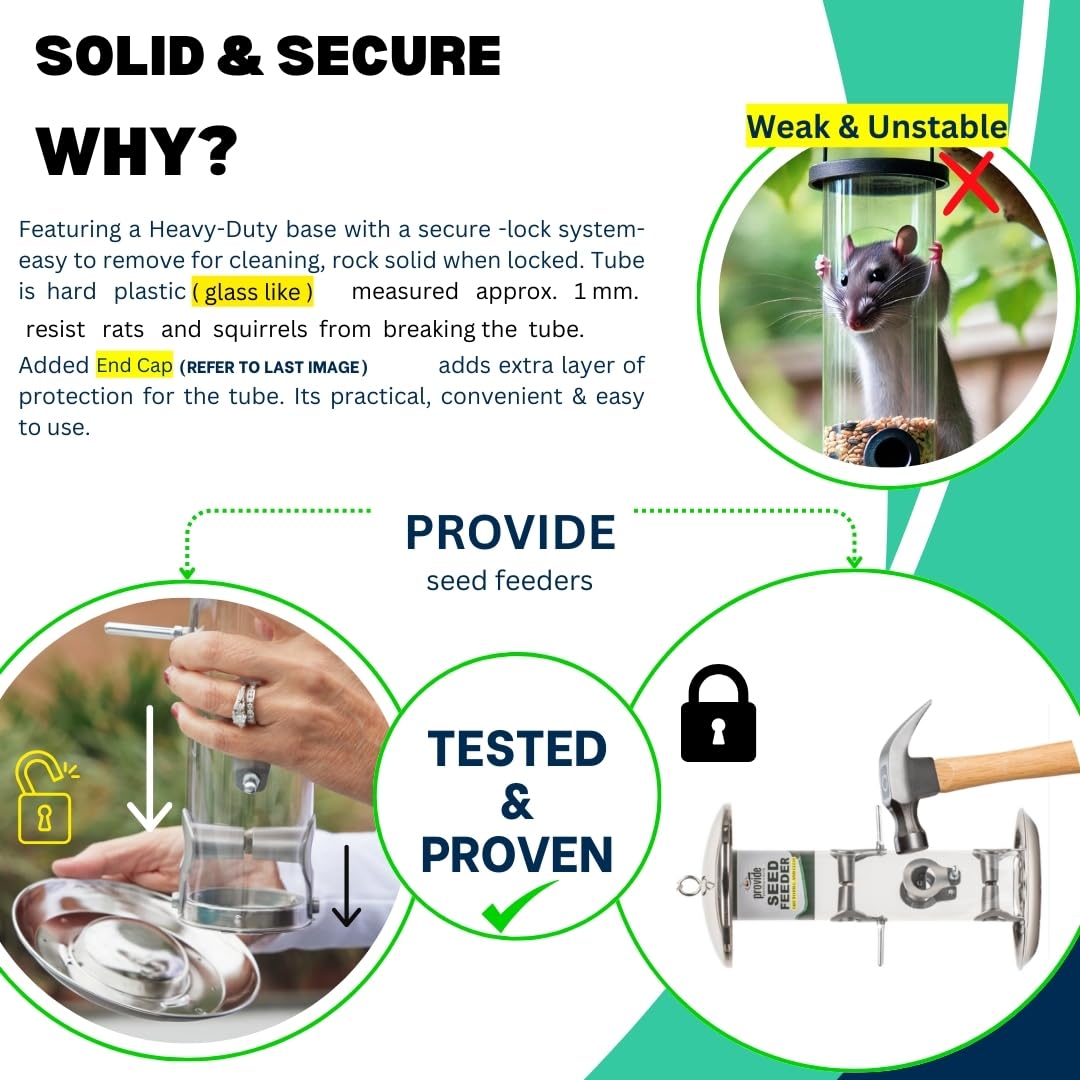 SOLID & SECURE

WHY?

Featuring a Heavy-Duty base with a secure -lock system- easy to remove for cleaning, rock solid when locked. Tube is hard plastic ( glass like ) measured approx. 1 mm. resist rats and squirrels from breaking the tube. Added End Cap (REFER TO LAST IMAGE) adds extra layer of protection for the tube. Its practical, convenient & easy to use.

Weak & Unstable

PROVIDE
seed feeders

TESTED
&
PROVEN

provide
SEED FEEDER