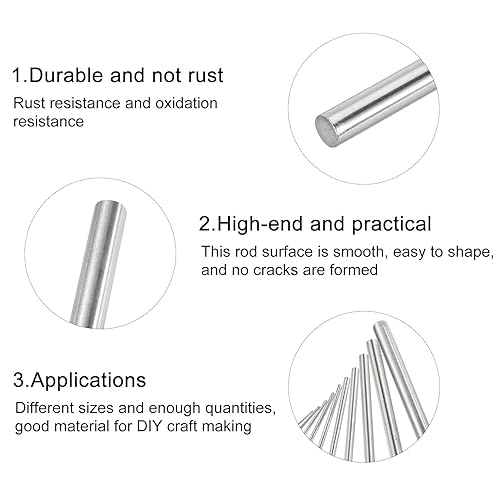 1.Durable and not rust

Rust resistance and oxidation resistance

2.High-end and practical

This rod surface is smooth, easy to shape, and no cracks are formed

3.Applications

Different sizes and enough quantities, good material for DIY craft making