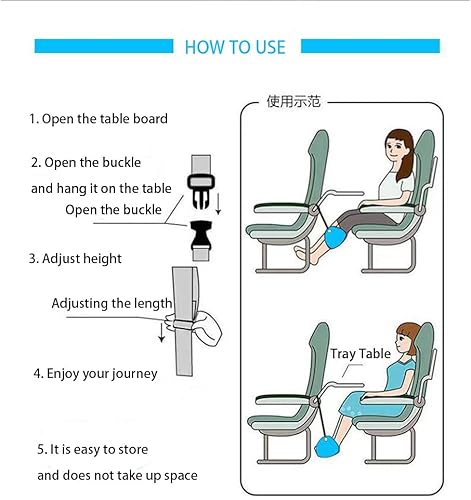 HOW TO USE

1. Open the table board

2. Open the buckle and hang it on the table

Open the buckle

3. Adjust height

Adjusting the length

4. Enjoy your journey

5. It is easy to store and does not take up space

使用示范

Tray Table