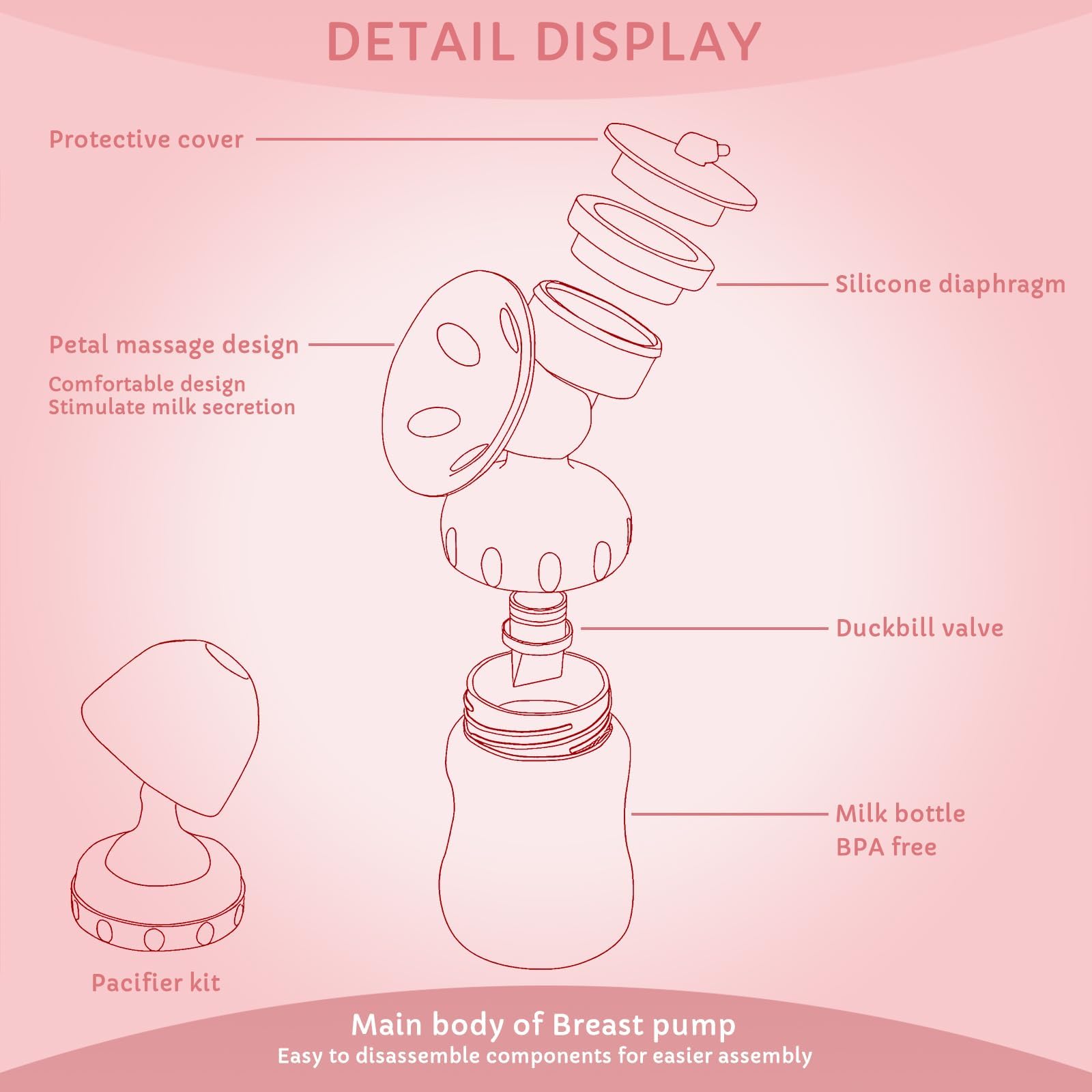 DETAIL DISPLAY

Protective cover

Silicone diaphragm

Petal massage design
Comfortable design
Stimulate milk secretion

Duckbill valve

Milk bottle
BPA free

Pacifier kit

Main body of Breast pump
Easy to disassemble components for easier assembly