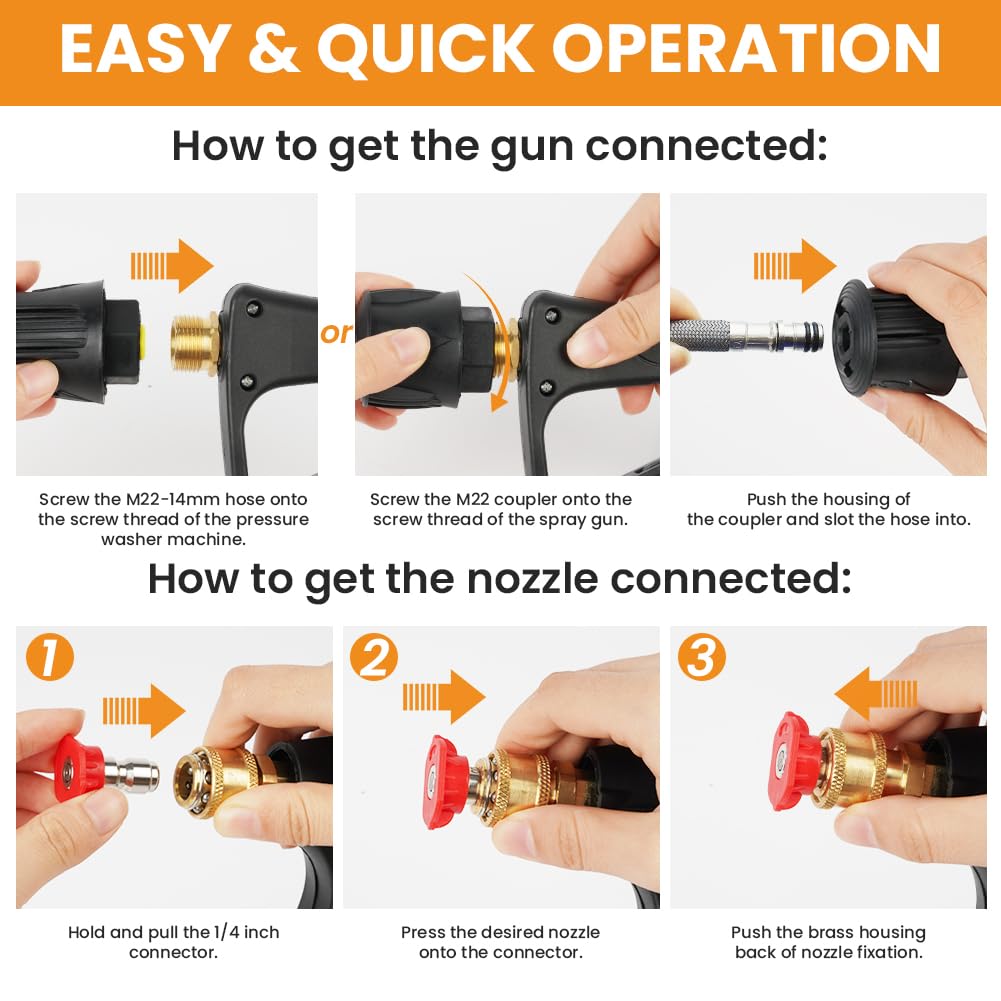 EASY & QUICK OPERATION

How to get the gun connected:

or

Screw the M22-14mm hose onto the screw thread of the pressure washer machine.

Screw the M22 coupler onto the screw thread of the spray gun.

Push the housing of the coupler and slot the hose into.

How to get the nozzle connected:

1

2

3

Hold and pull the 1/4 inch connector.

Press the desired nozzle onto the connector.

Push the brass housing back of nozzle fixation.