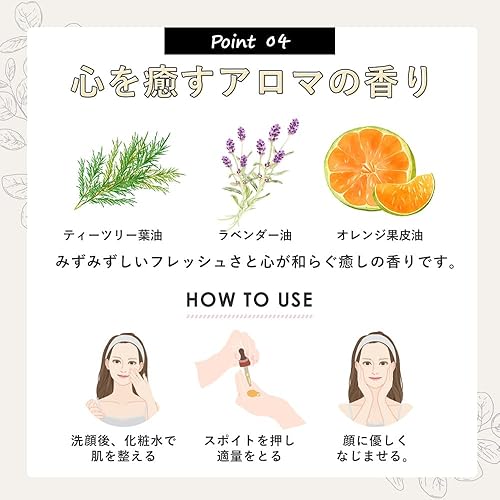 Point 04

心を癒すアロマの香り

ティーツリー葉油

ラベンダー油

オレンジ果皮油

みずみずしいフレッシュさと心が和らぐ癒しの香りです。

HOW TO USE

洗顔後、化粧水で肌を整える

スポイトを押し適量をとる

顔に優しくなじませる。