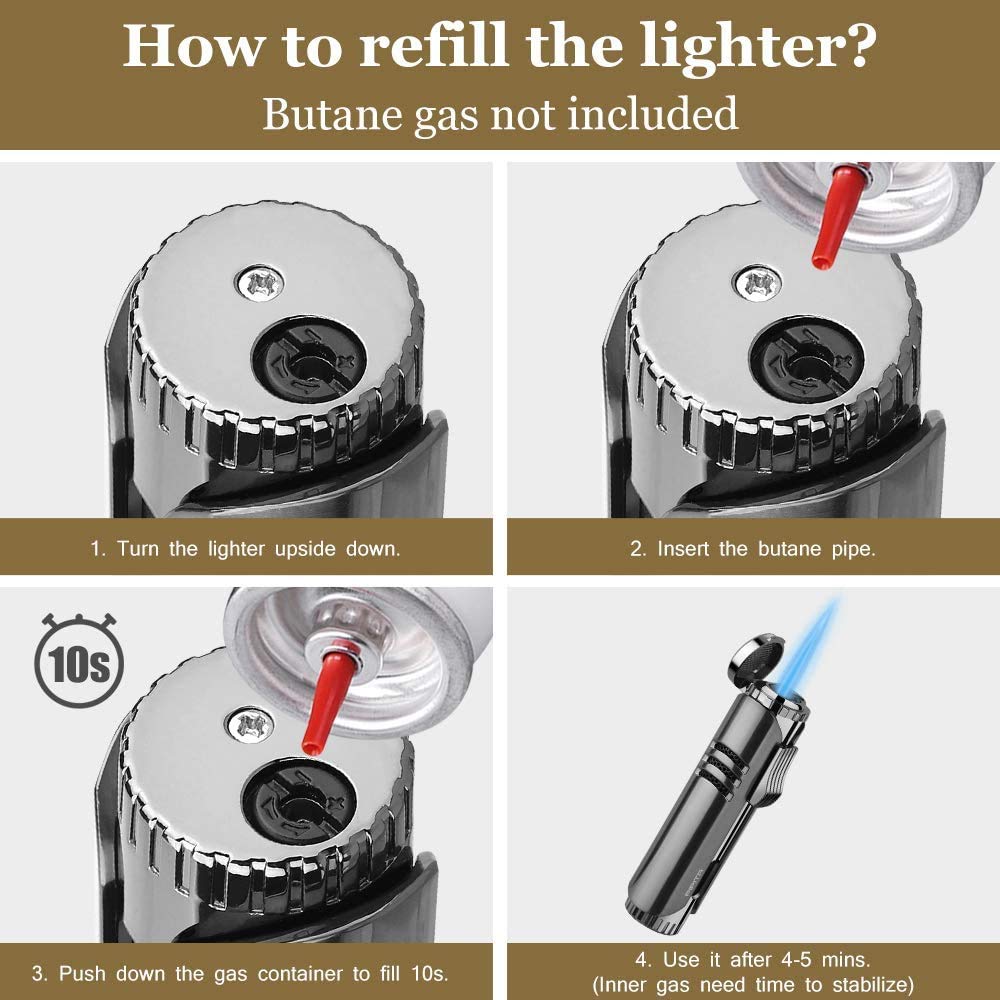 How to refill the lighter?
Butane gas not included

1. Turn the lighter upside down.

2. Insert the butane pipe.

10s

3. Push down the gas container to fill 10s.

4. Use it after 4-5 mins.
(Inner gas need time to stabilize)