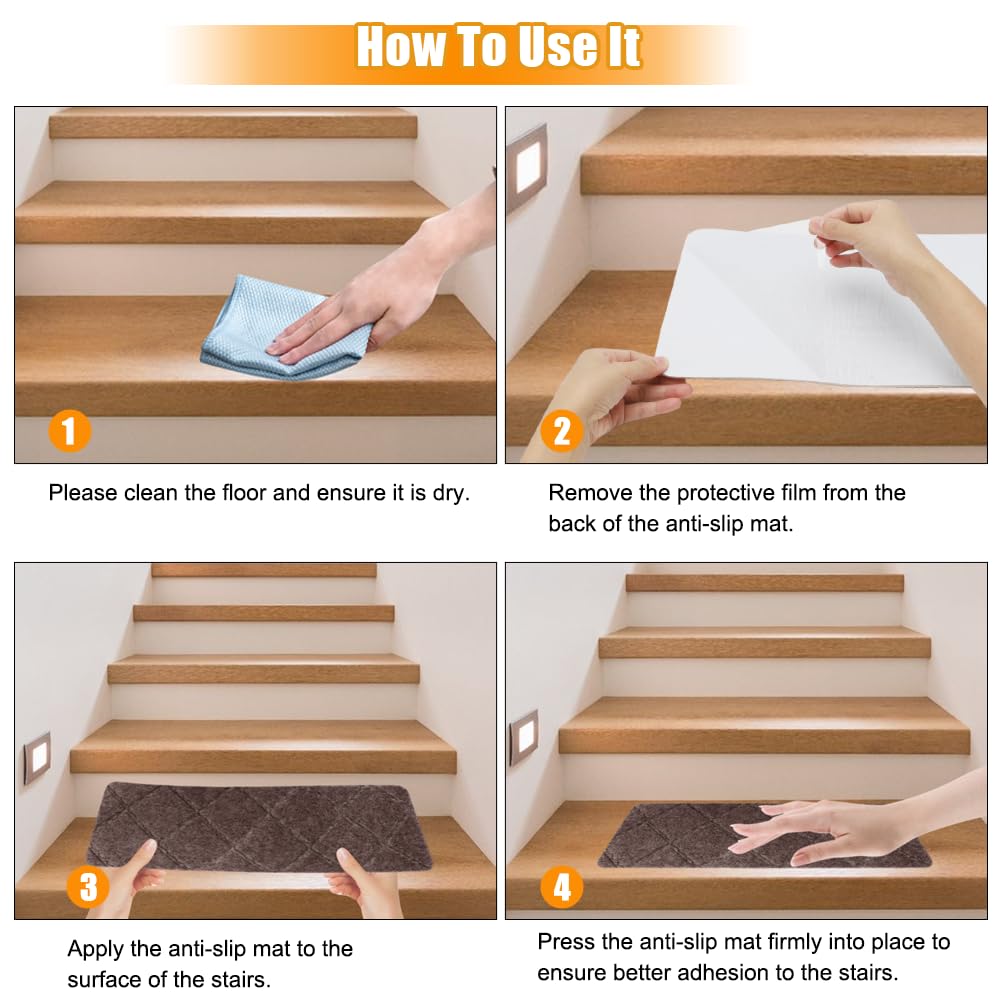 How To Use It

1

Please clean the floor and ensure it is dry.

2

Remove the protective film from the back of the anti-slip mat.

3

Apply the anti-slip mat to the surface of the stairs.

4

Press the anti-slip mat firmly into place to ensure better adhesion to the stairs.