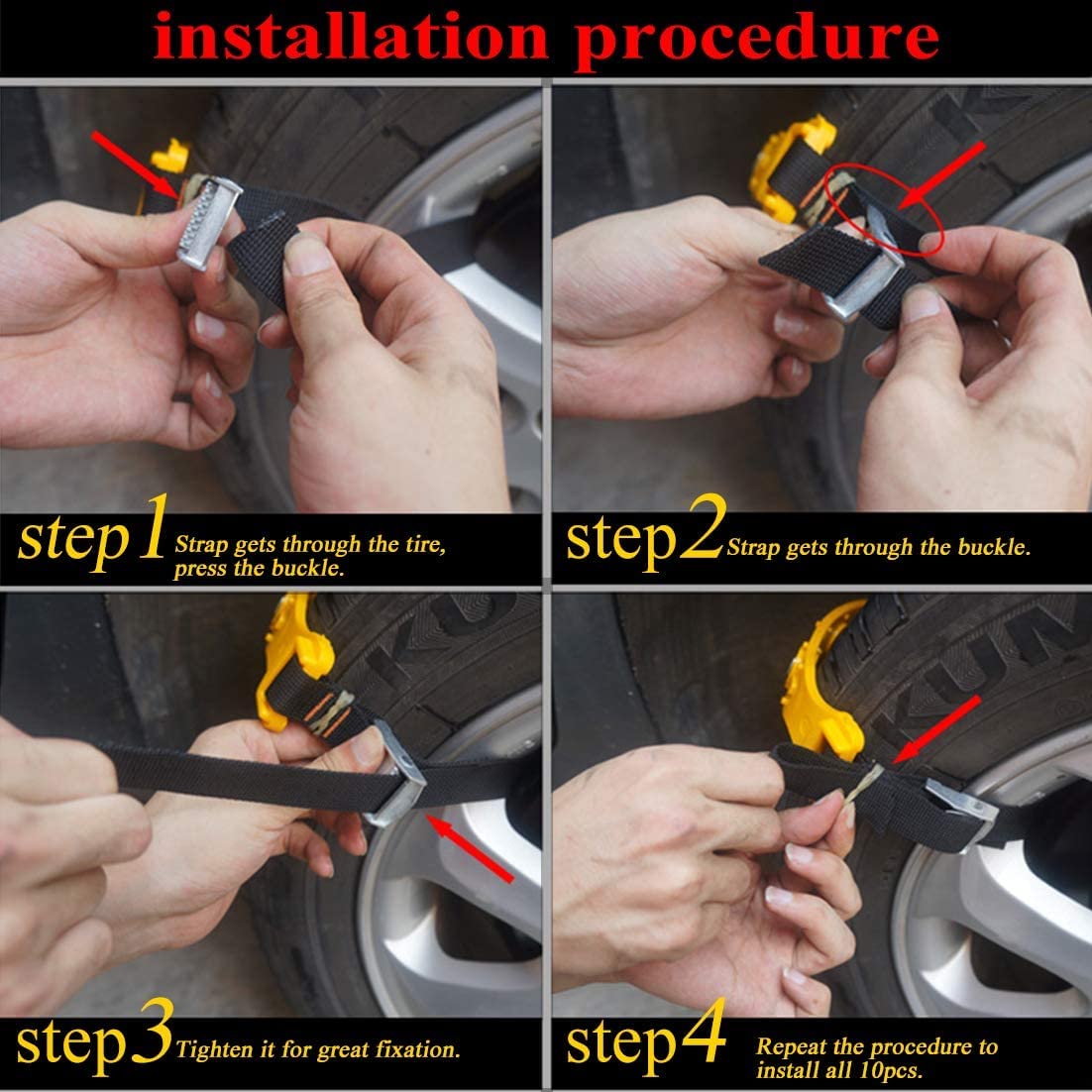 installation procedure

step1 Strap gets through the tire, press the buckle.

step2 Strap gets through the buckle.

step3 Tighten it for great fixation.

step4 Repeat the procedure to install all 10pcs.