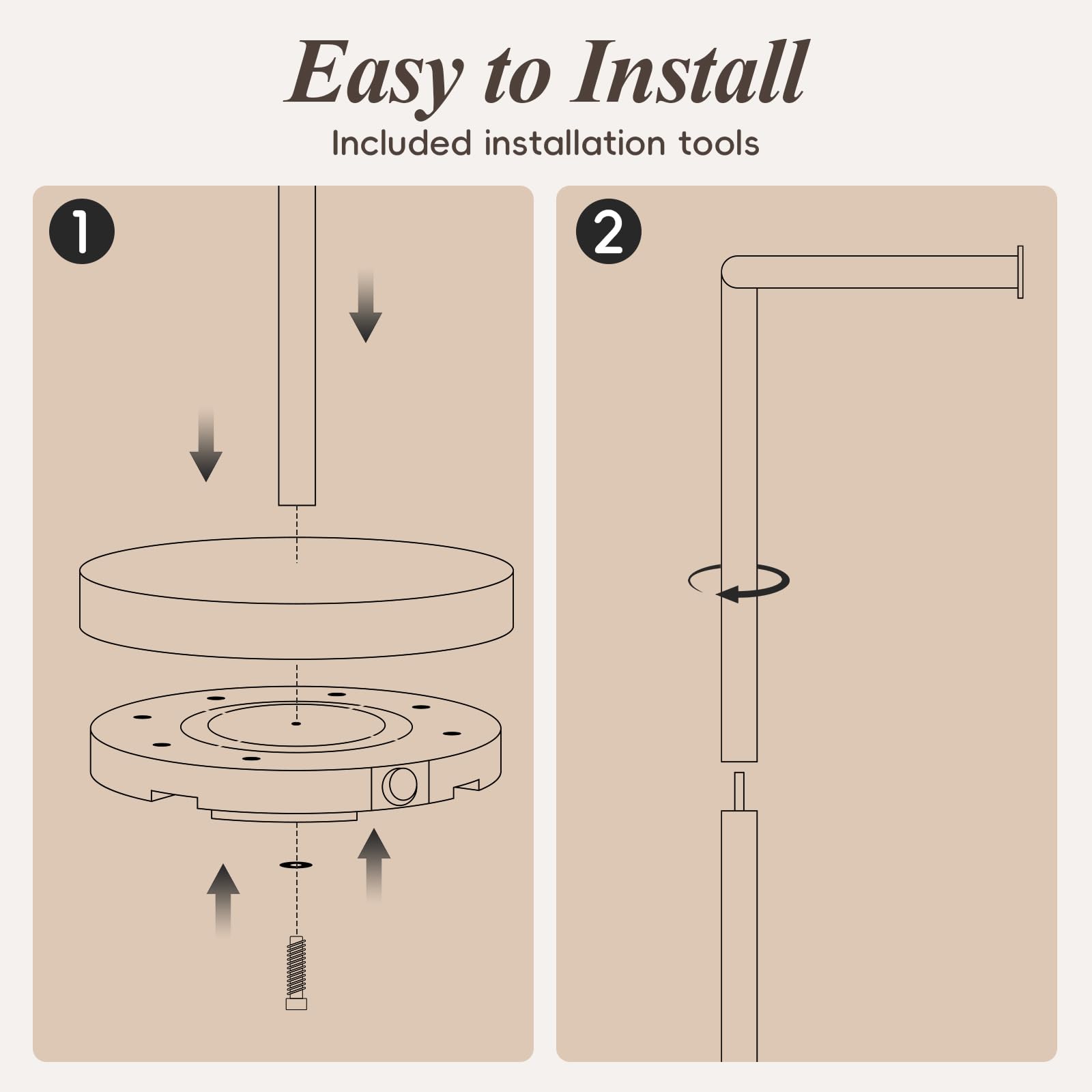 Easy to Install

Included installation tools

1

2