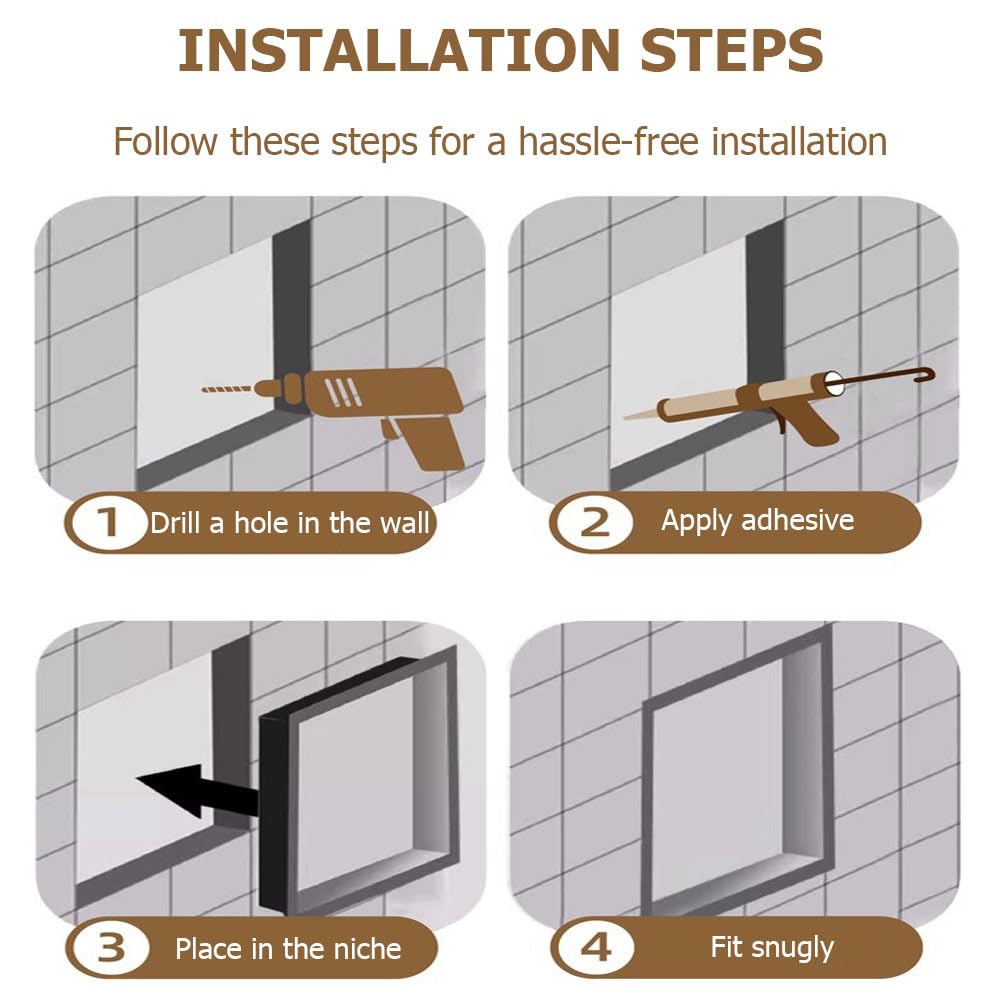 INSTALLATION STEPS

Follow these steps for a hassle-free installation

1 Drill a hole in the wall

2 Apply adhesive

3 Place in the niche

4 Fit snugly