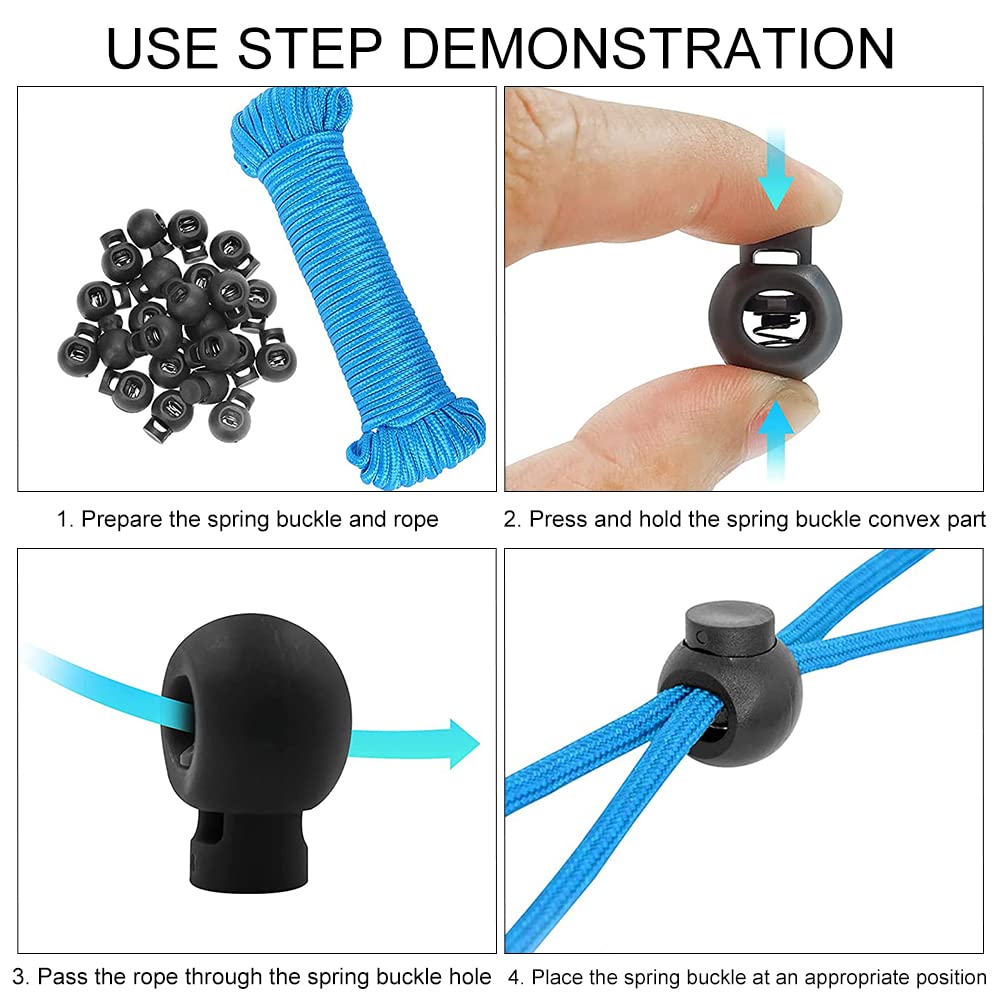 USE STEP DEMONSTRATION

1. Prepare the spring buckle and rope

2. Press and hold the spring buckle convex part

3. Pass the rope through the spring buckle hole

4. Place the spring buckle at an appropriate position