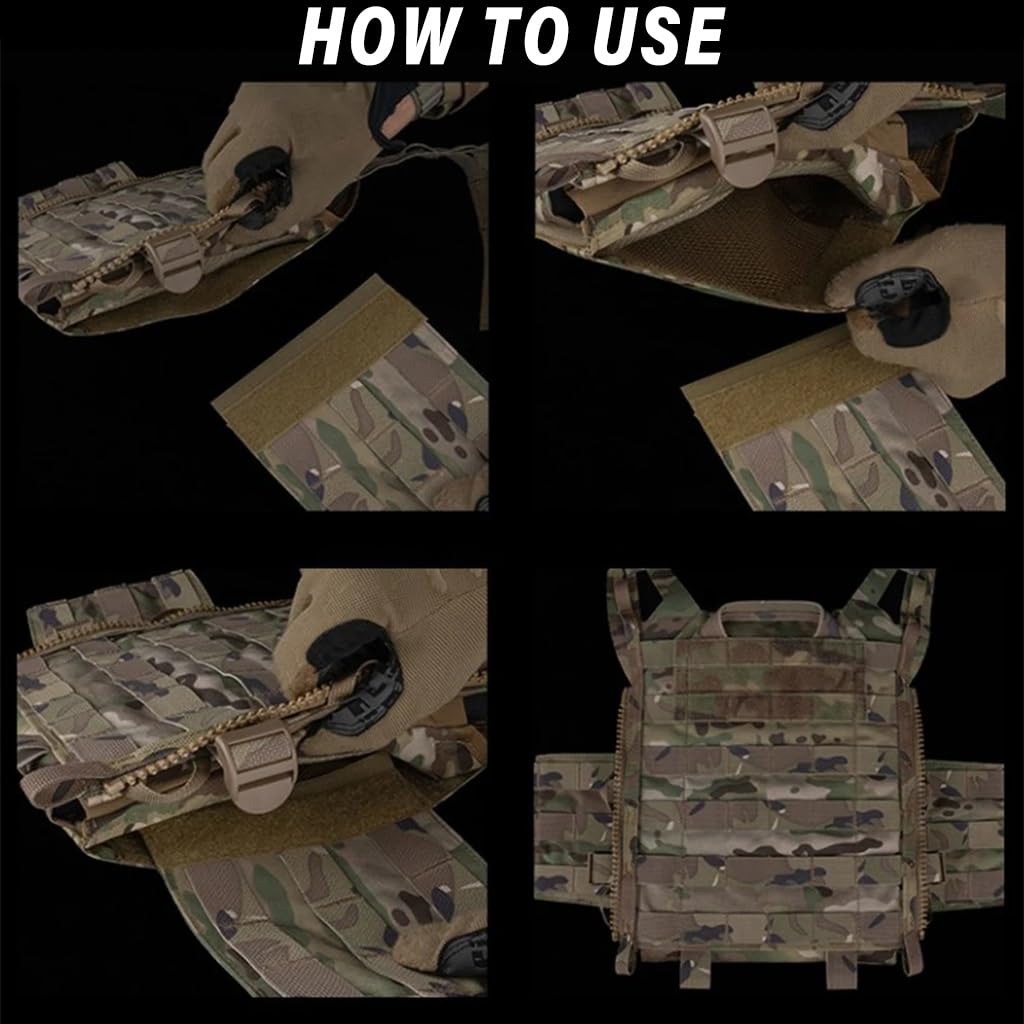 HOW TO USE