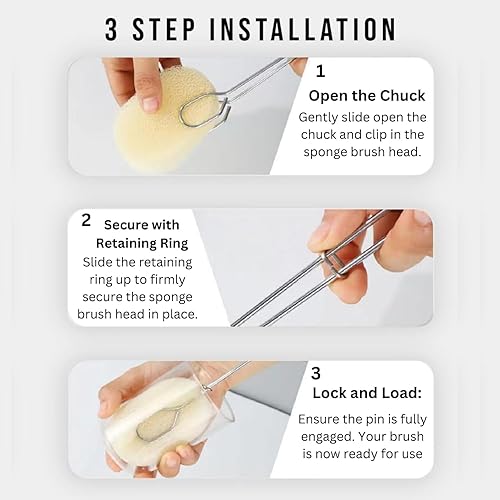 3 STEP INSTALLATION

1
Open the Chuck
Gently slide open the chuck and clip in the sponge brush head.

2 Secure with Retaining Ring
Slide the retaining ring up to firmly secure the sponge brush head in place.

3
Lock and Load:
Ensure the pin is fully engaged. Your brush is now ready for use