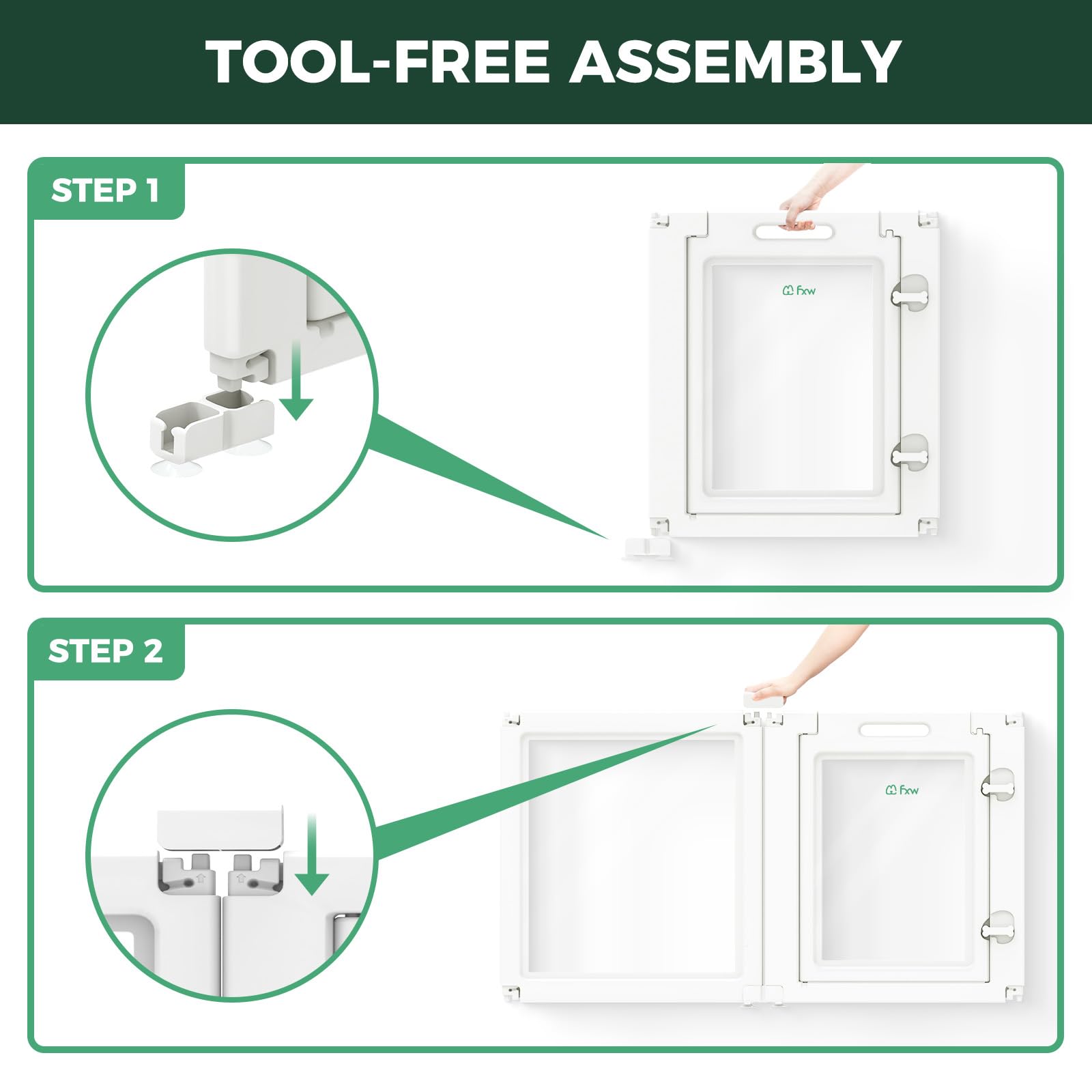 TOOL-FREE ASSEMBLY

STEP 1

fxw

STEP 2

fxw