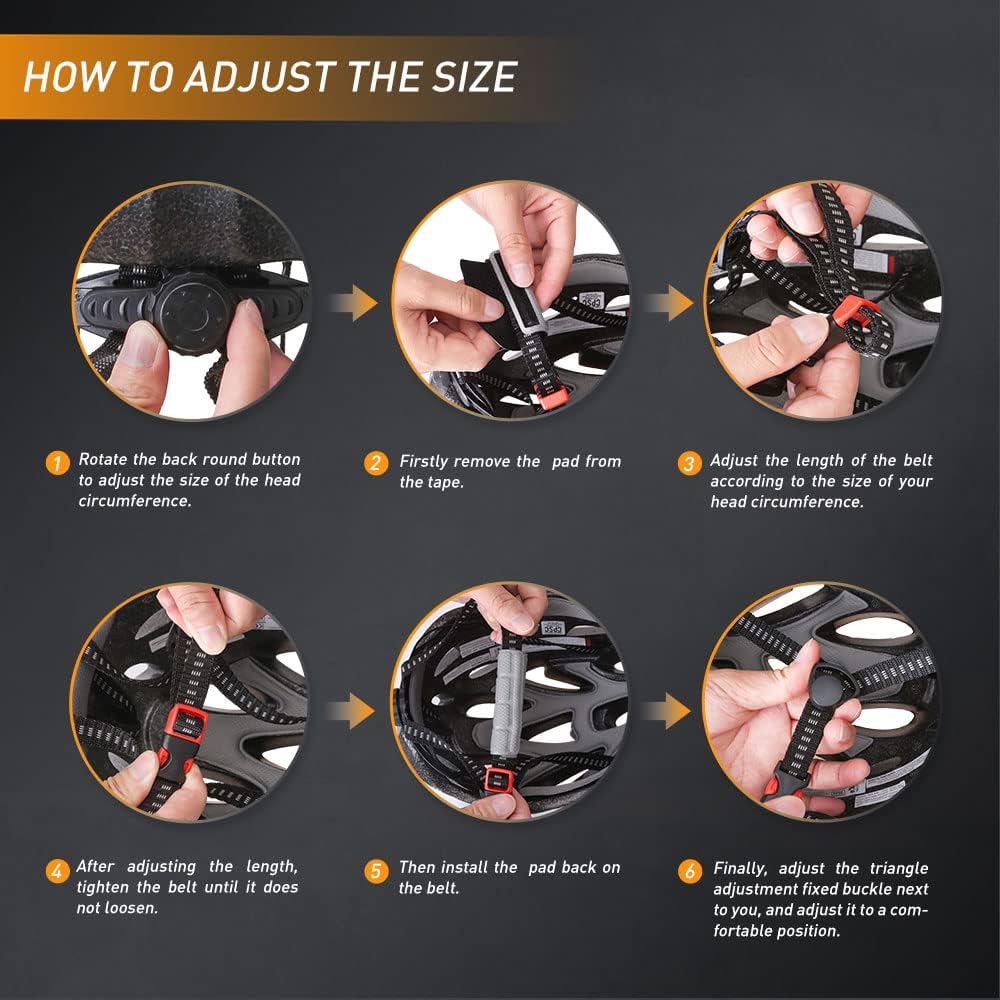 HOW TO ADJUST THE SIZE

1 Rotate the back round button to adjust the size of the head circumference.

2 Firstly remove the pad from the tape.

3 Adjust the length of the belt according to the size of your head circumference.

4 After adjusting the length, tighten the belt until it does not loosen.

5 Then install the pad back on the belt.

6 Finally, adjust the triangle adjustment fixed buckle next to you, and adjust it to a comfortable position.