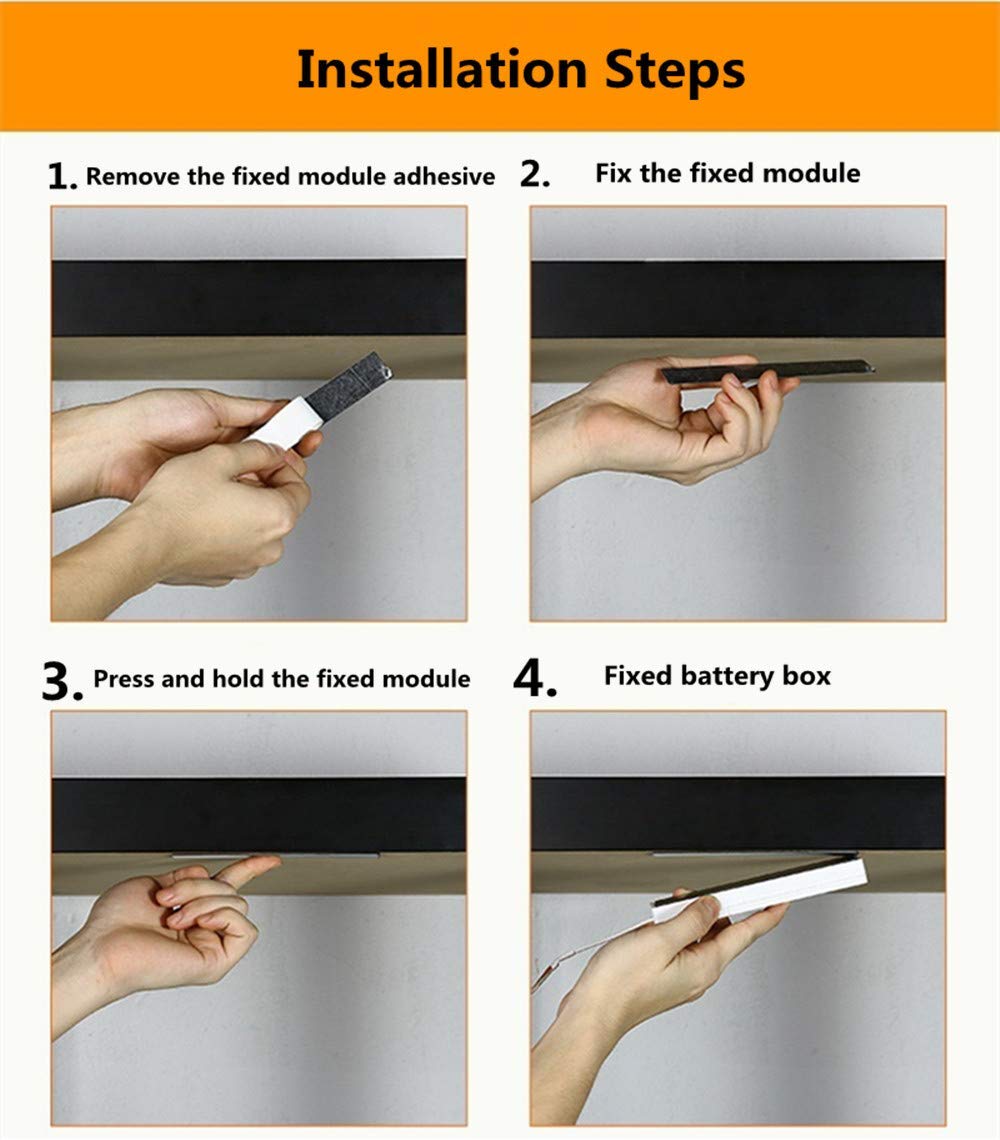 Installation Steps

1. Remove the fixed module adhesive

2. Fix the fixed module

3. Press and hold the fixed module

4. Fixed battery box