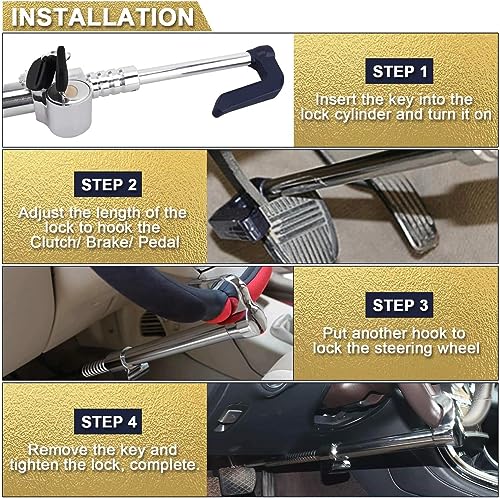 INSTALLATION

STEP 1
Insert the key into the lock cylinder and turn it on

STEP 2
Adjust the length of the lock to hook the Clutch/ Brake/ Pedal

STEP 3
Put another hook to lock the steering wheel

STEP 4
Remove the key and tighten the lock, complete.