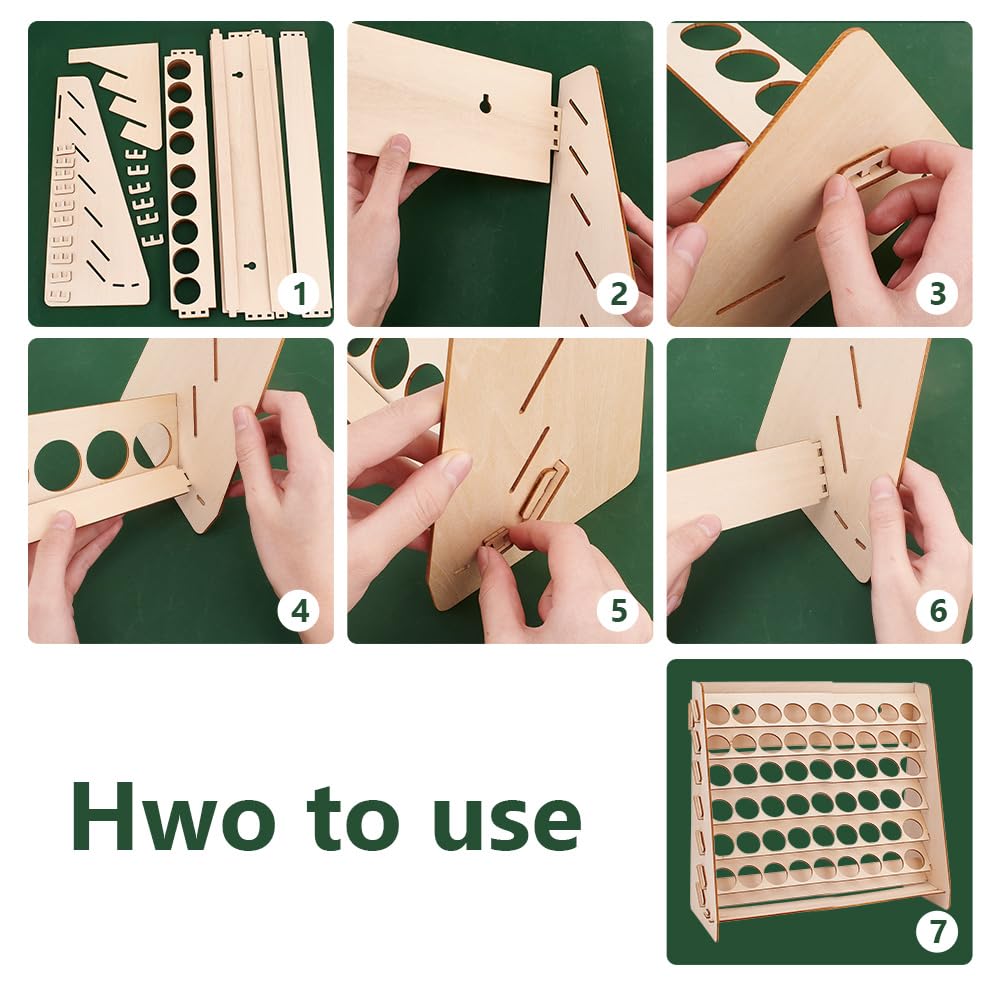 1
2
3
4
5
6
Hwo to use
7