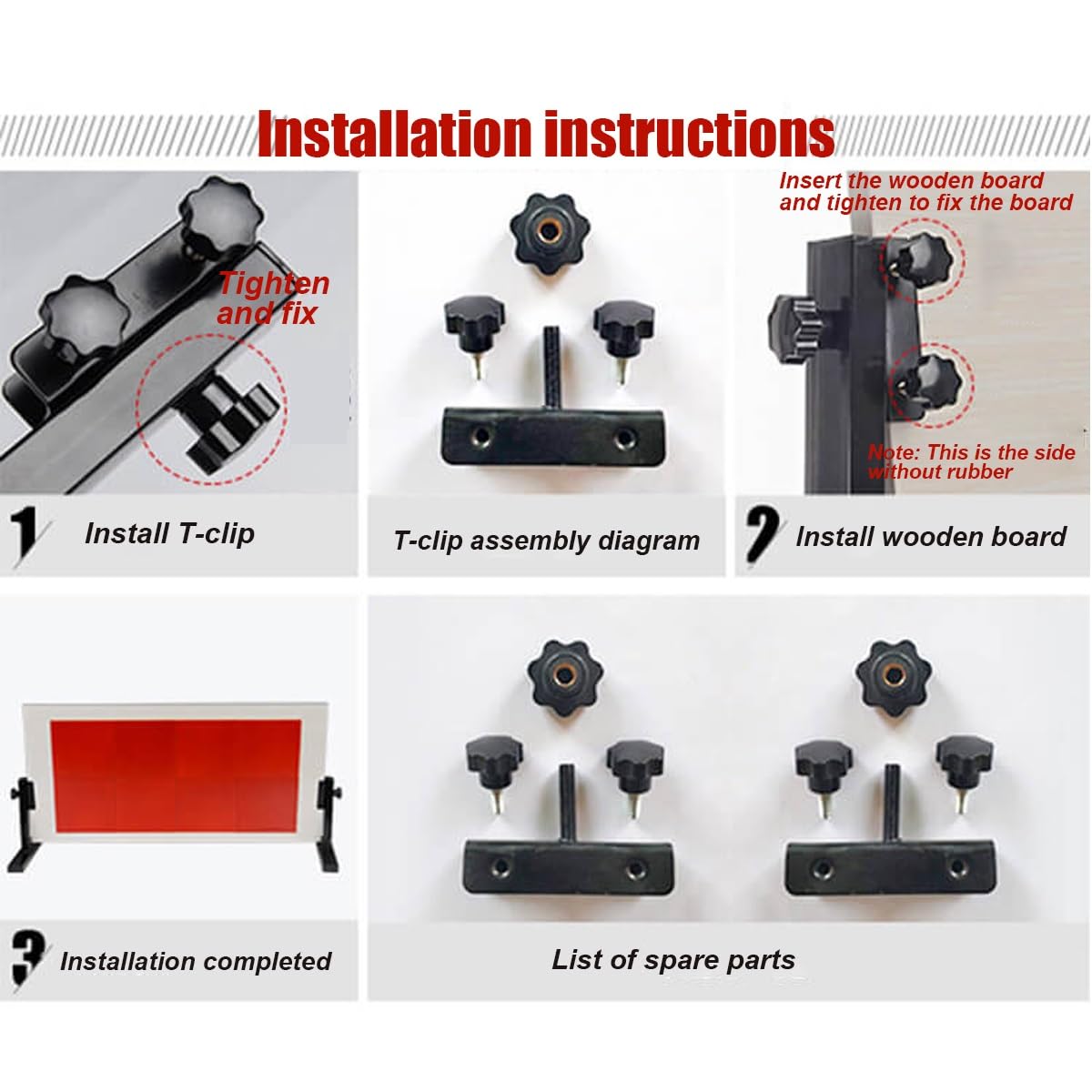 Installation instructions

Tighten and fix

1 Install T-clip

T-clip assembly diagram

Insert the wooden board and tighten to fix the board

Note: This is the side without rubber

2 Install wooden board

3 Installation completed

List of spare parts