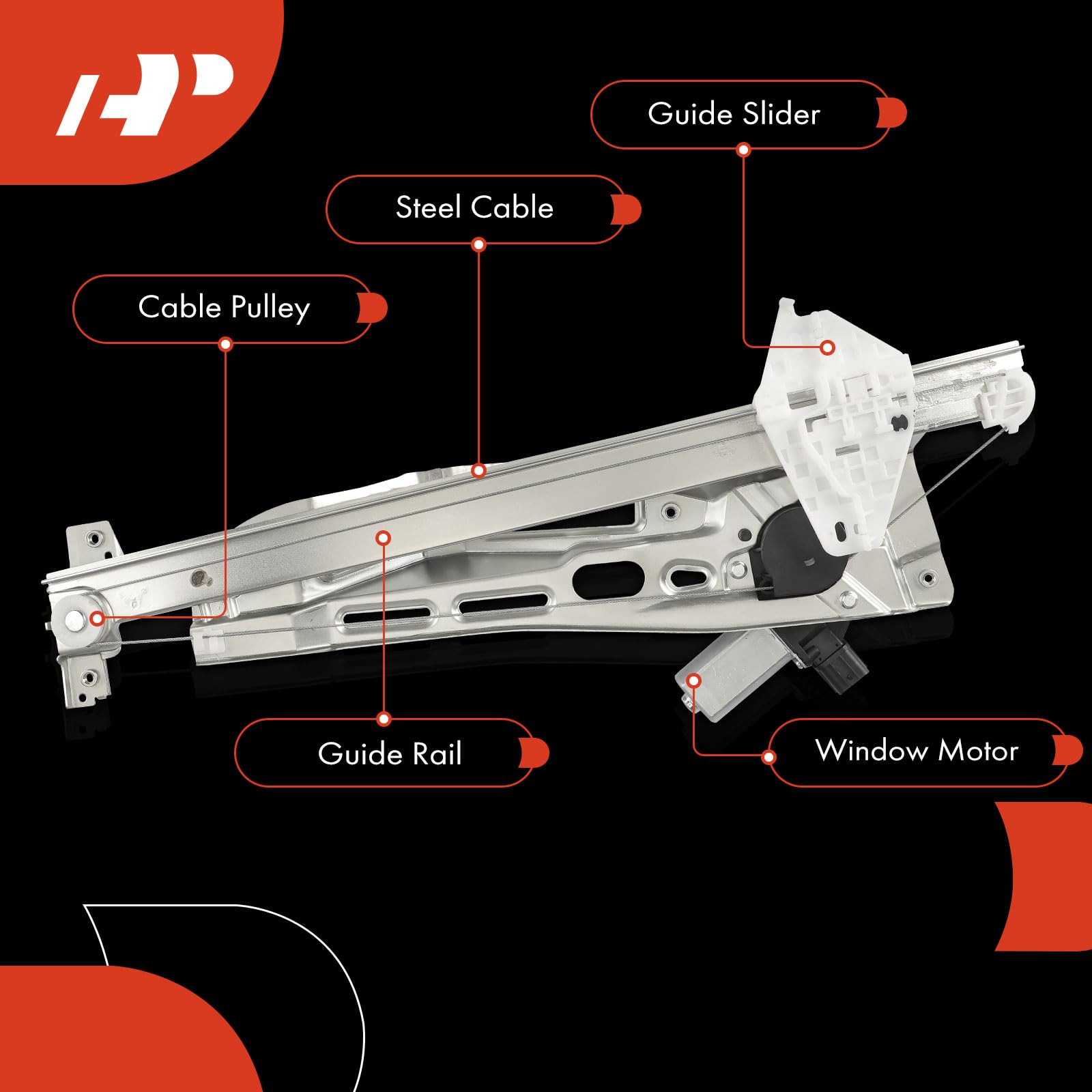 Guide Slider

Steel Cable

Cable Pulley

Guide Rail

Window Motor