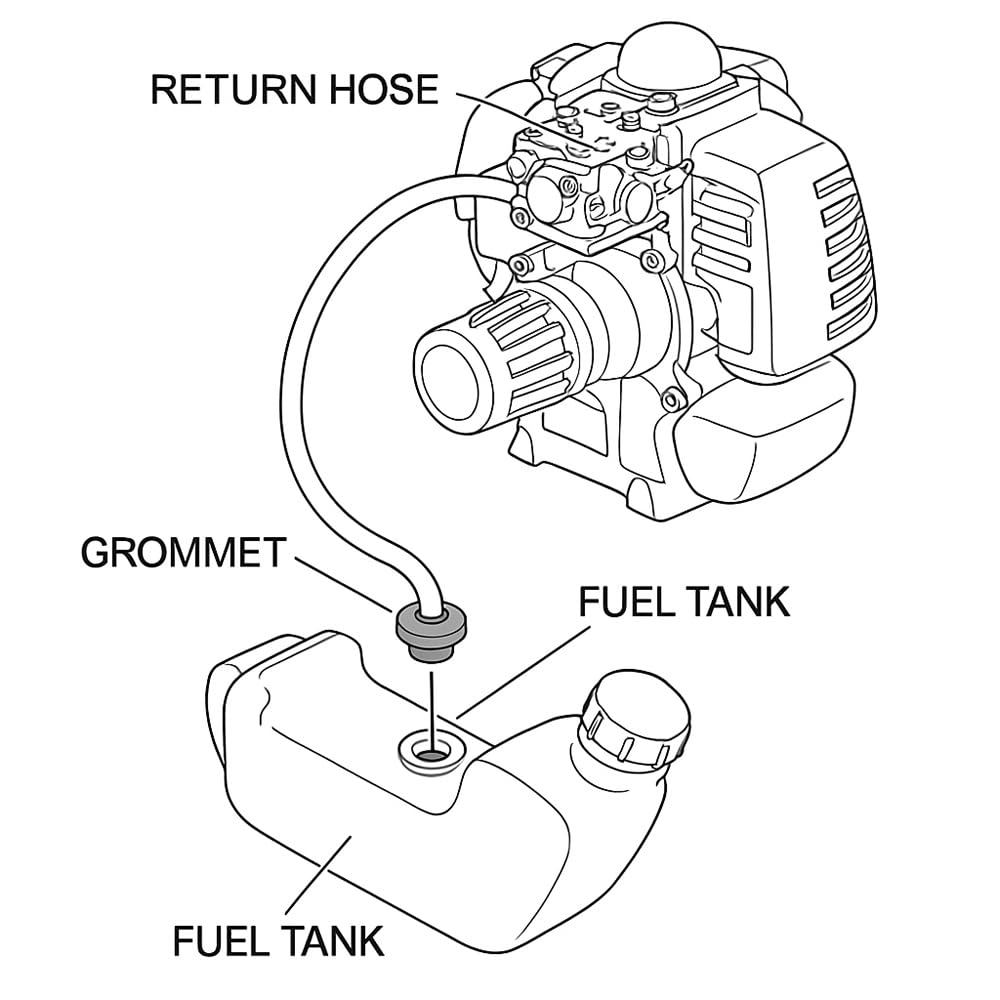 RETURN HOSE

GROMMET

FUEL TANK

FUEL TANK