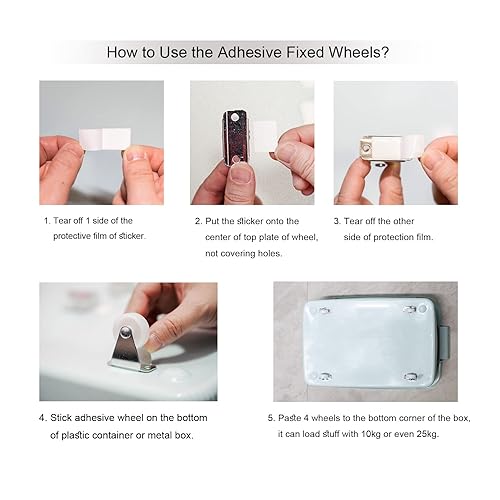 How to Use the Adhesive Fixed Wheels?

1. Tear off 1 side of the protective film of sticker.

2. Put the sticker onto the center of top plate of wheel, not covering holes.

3. Tear off the other side of protection film.

4. Stick adhesive wheel on the bottom of plastic container or metal box.

5. Paste 4 wheels to the bottom corner of the box, it can load stuff with 10kg or even 25kg.